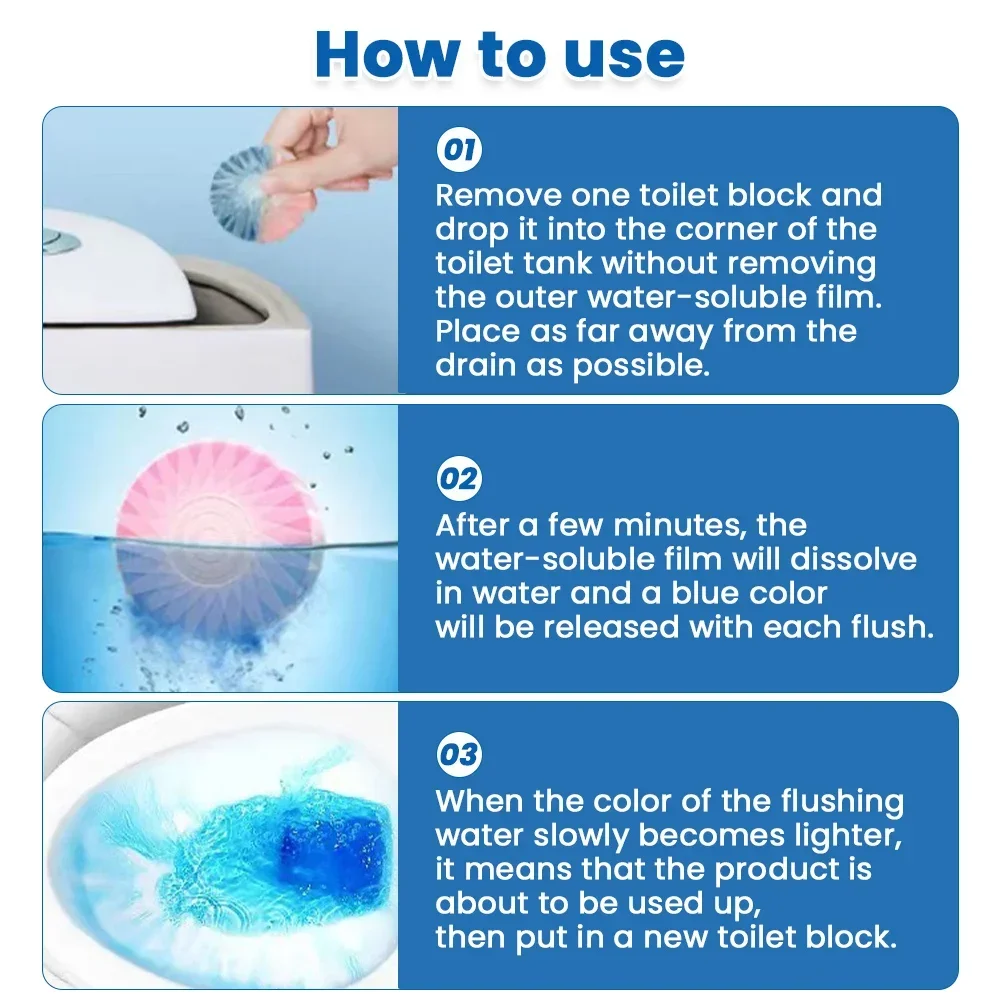 How to use

01
Remove one toilet block and drop it into the corner of the toilet tank without removing the outer water-soluble film. Place as far away from the drain as possible.

02
After a few minutes, the water-soluble film will dissolve in water and a blue color will be released with each flush.

03
When the color of the flushing water slowly becomes lighter, it means that the product is about to be used up, then put in a new toilet block.