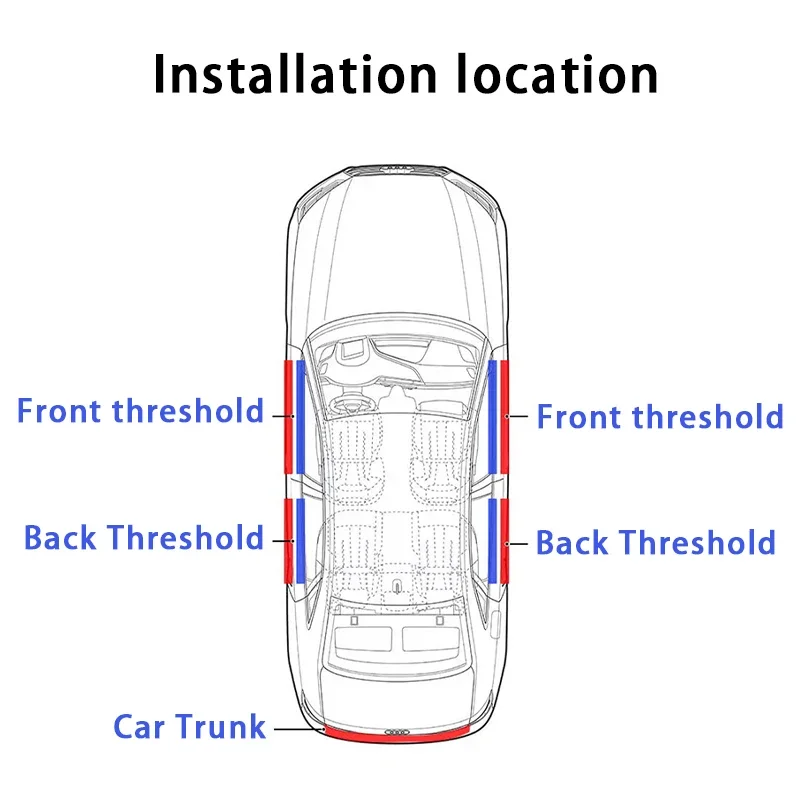 Installation location

Front threshold

Front threshold

Back Threshold

Back Threshold

Car Trunk