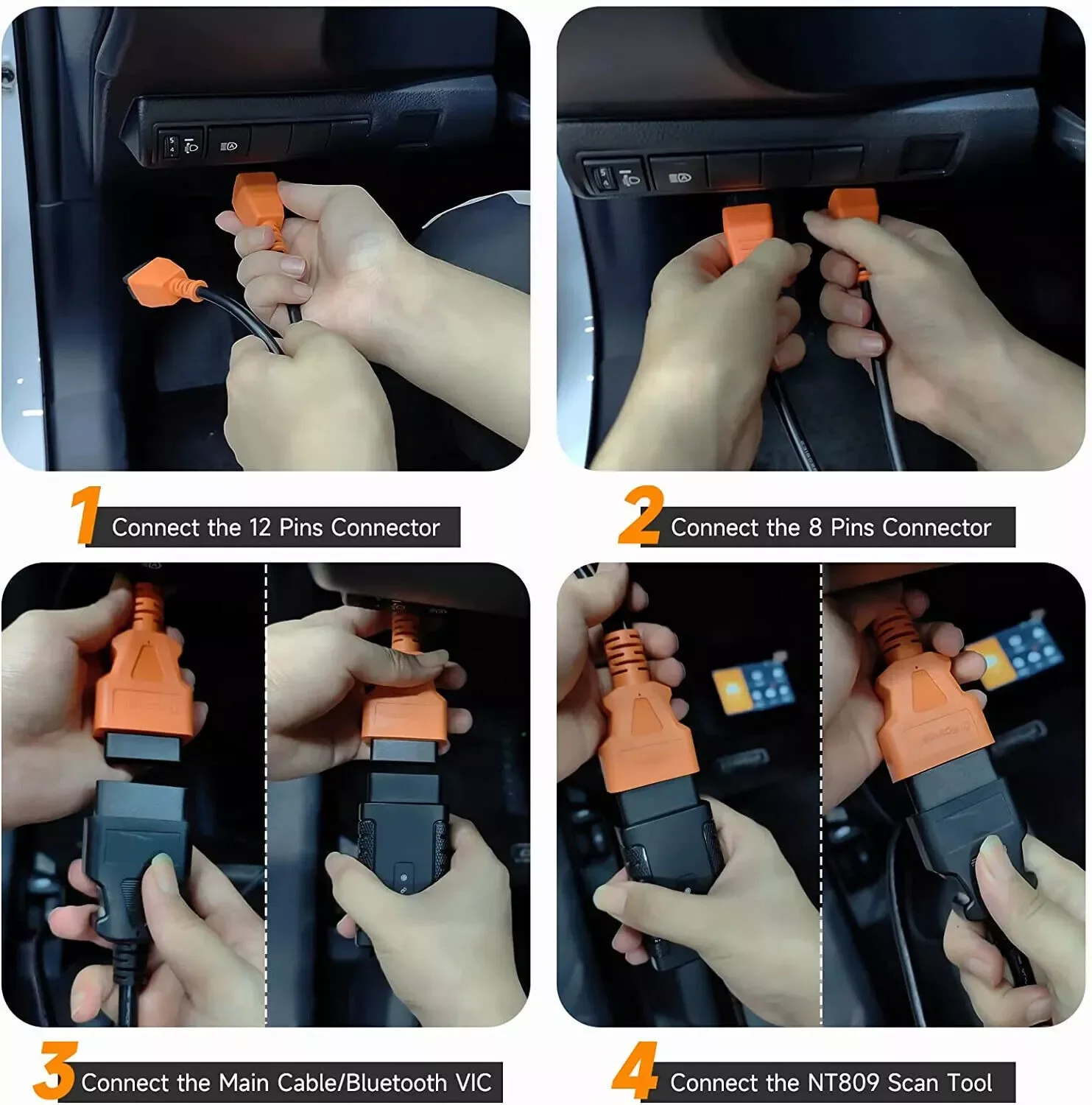 1 Connect the 12 Pins Connector

2 Connect the 8 Pins Connector

3 Connect the Main Cable/Bluetooth VIC

4 Connect the NT809 Scan Tool