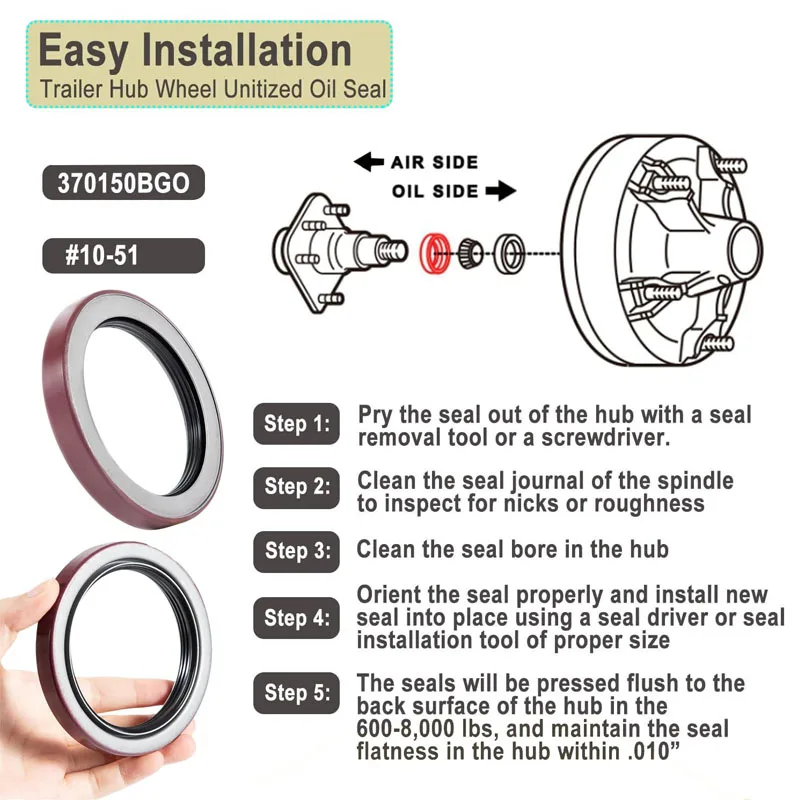 Easy Installation
Trailer Hub Wheel Unitized Oil Seal

370150BGO

#10-51

AIR SIDE
OIL SIDE

Step 1: Pry the seal out of the hub with a seal removal tool or a screwdriver.

Step 2: Clean the seal journal of the spindle to inspect for nicks or roughness

Step 3: Clean the seal bore in the hub

Step 4: Orient the seal properly and install new seal into place using a seal driver or seal installation tool of proper size

Step 5: The seals will be pressed flush to the back surface of the hub in the 600-8,000 lbs, and maintain the seal flatness in the hub within .010”