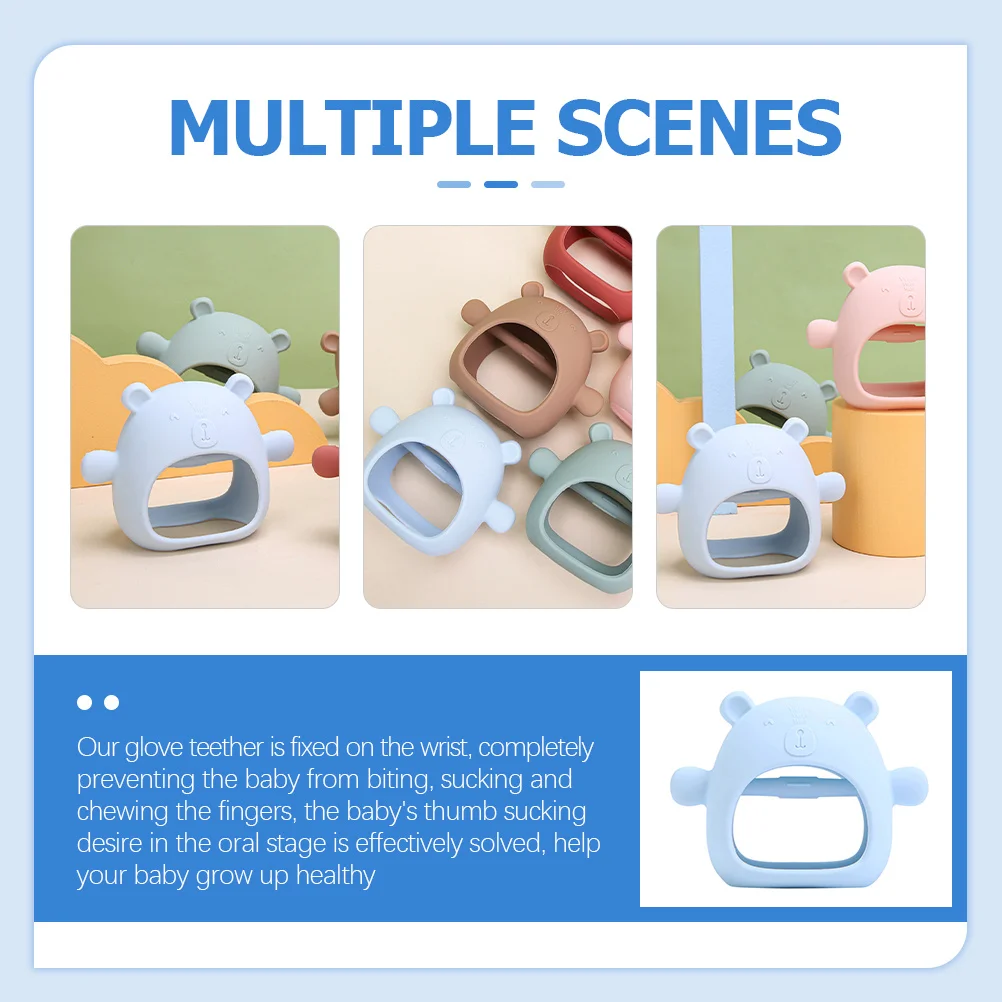 MULTIPLE SCENES

Our glove teether is fixed on the wrist, completely preventing the baby from biting, sucking and chewing the fingers, the baby's thumb sucking desire in the oral stage is effectively solved, help your baby grow up healthy