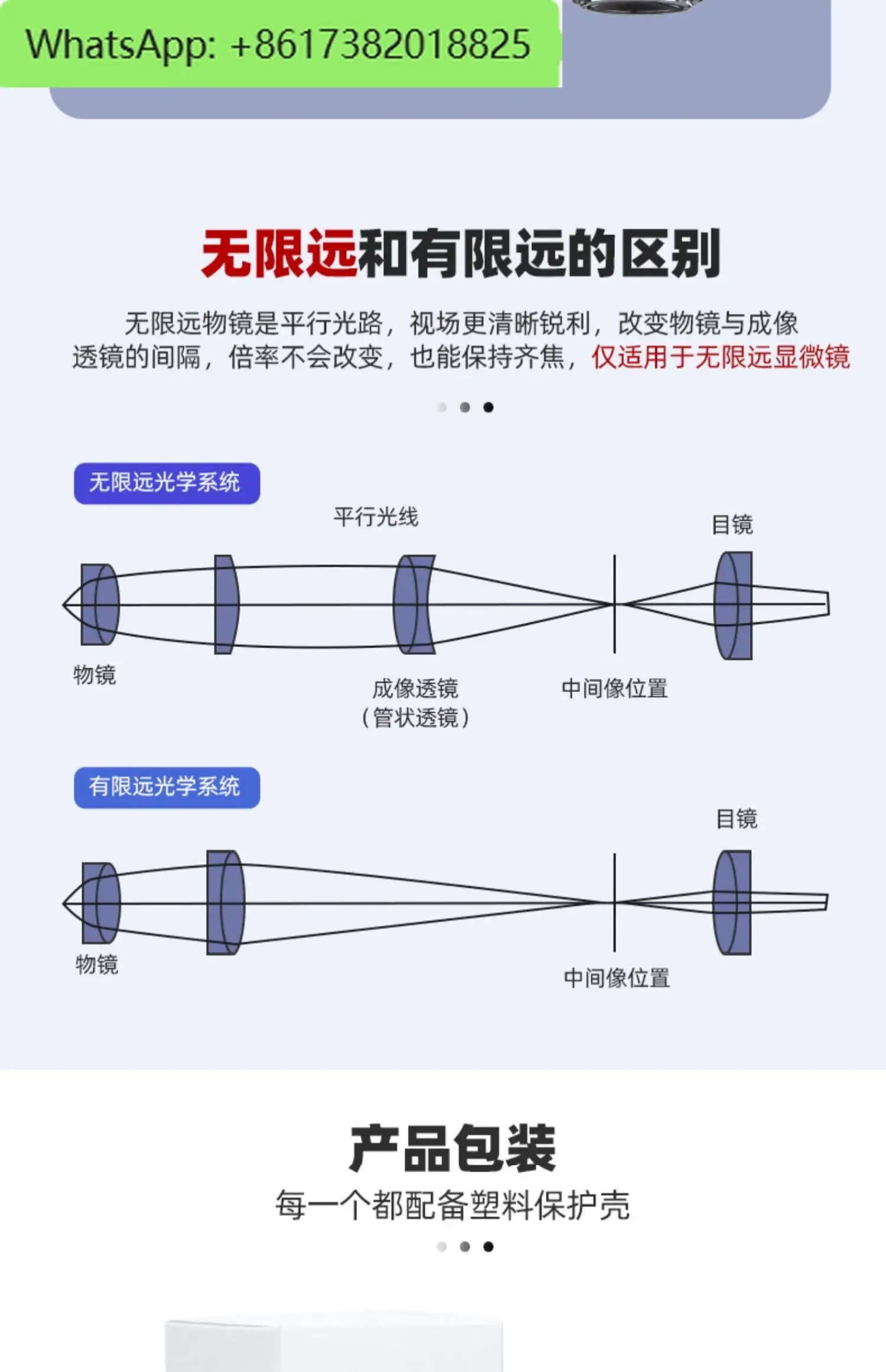 WhatsApp: +8617382018825

无限远和有限远的区别

无限远物镜是平行光路，视场更清晰锐利，改变物镜与成像透镜的间隔，倍率不会改变，也能保持齐焦，仅适用于无限远显微镜

无限远光学系统

平行光线

目镜

物镜

成像透镜
（管状透镜）

中间像位置

有限远光学系统

目镜

物镜

中间像位置

产品包装

每一个都配备塑料保护壳