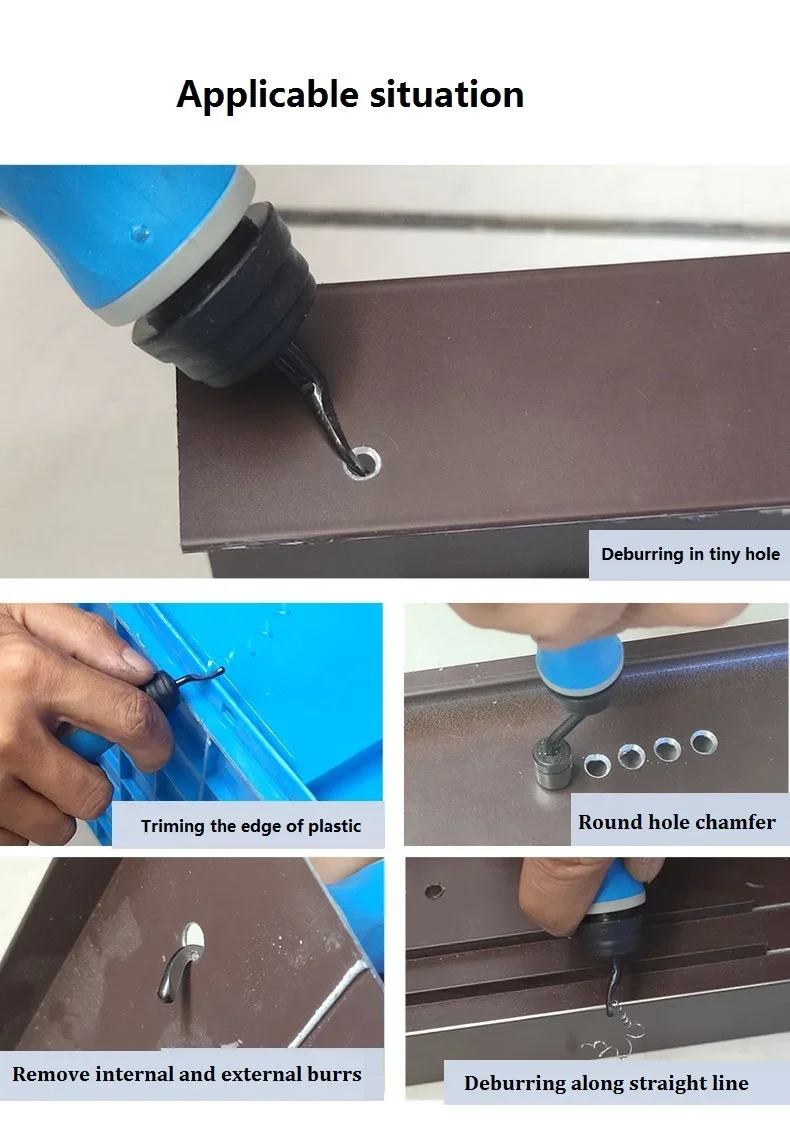 Applicable situation

Deburring in tiny hole

Triming the edge of plastic

Round hole chamfer

Remove internal and external burrs

Deburring along straight line