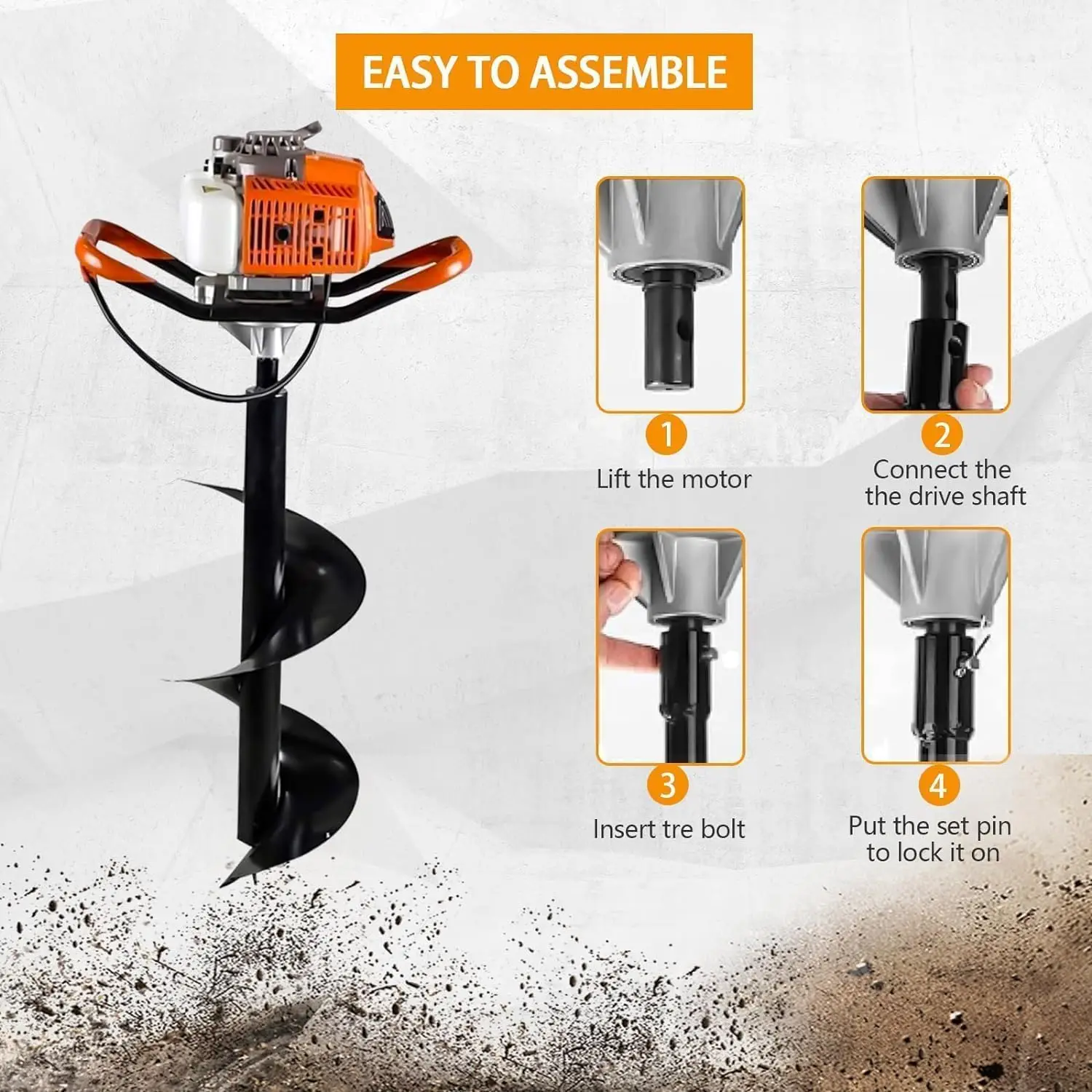 EASY TO ASSEMBLE

1
Lift the motor

2
Connect the the drive shaft

3
Insert tre bolt

4
Put the set pin to lock it on