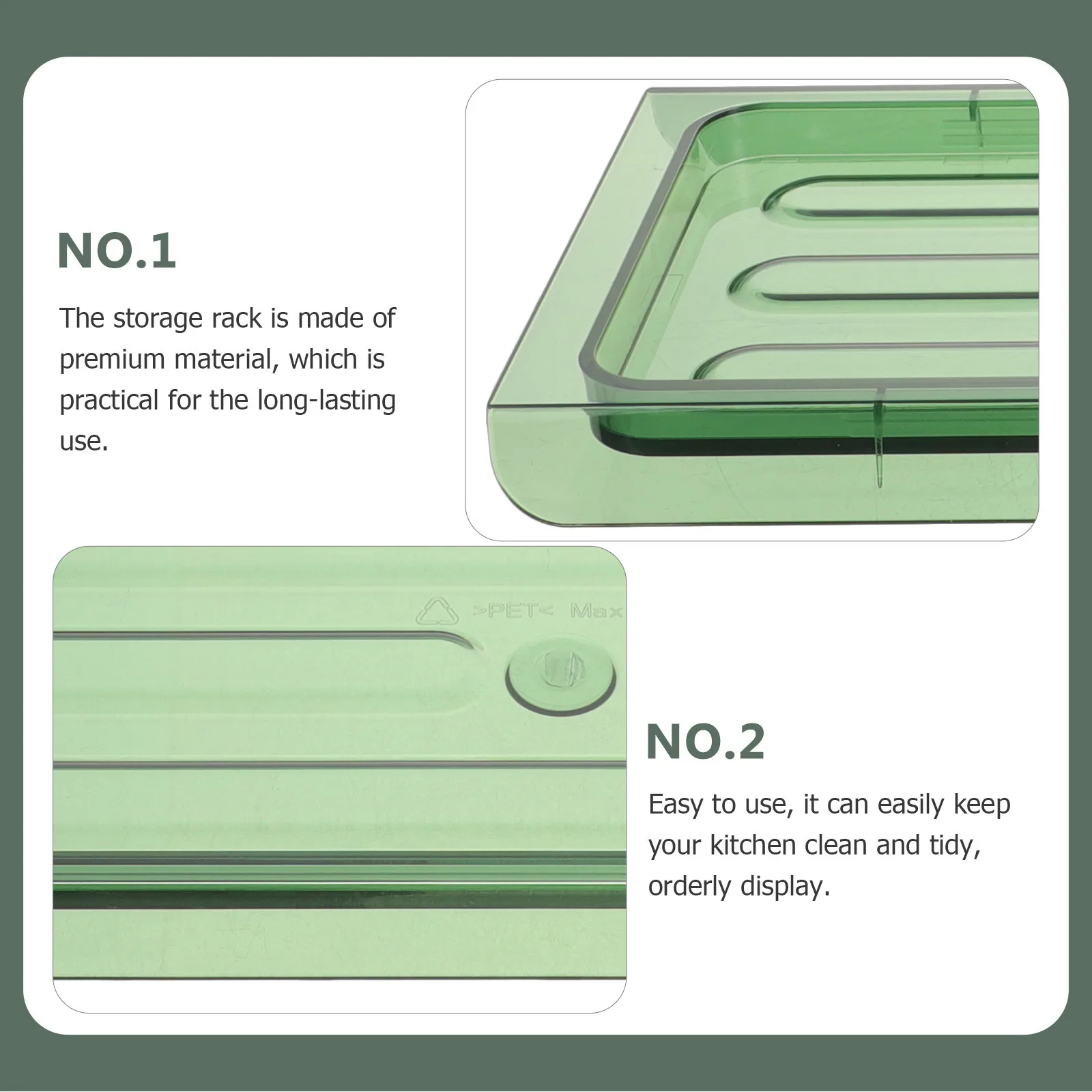 NO.1

The storage rack is made of premium material, which is practical for the long-lasting use.

>PET< Max

NO.2

Easy to use, it can easily keep your kitchen clean and tidy, orderly display.