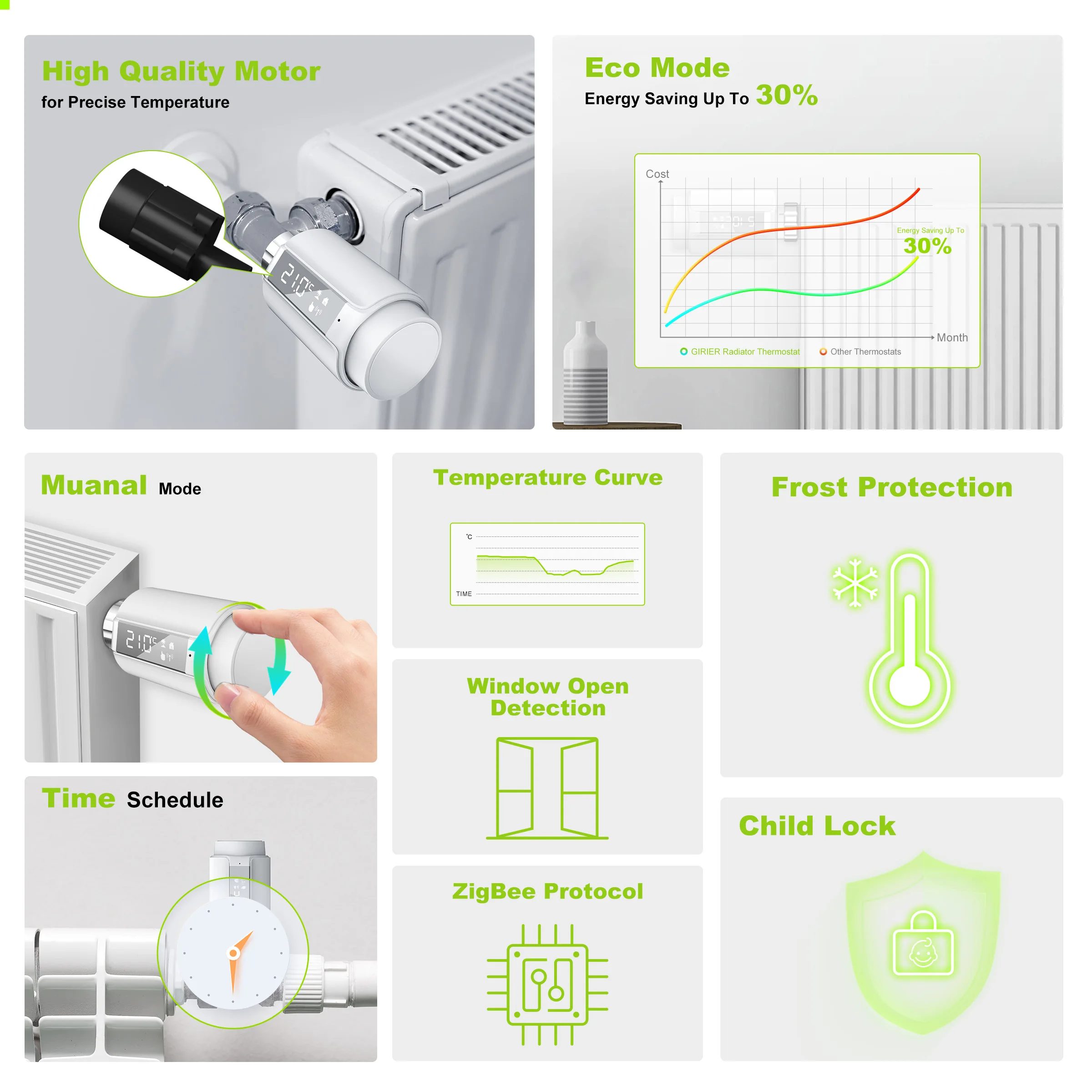 High Quality Motor
for Precise Temperature

21.0°C

Eco Mode
Energy Saving Up To 30%

Cost
Energy Saving Up To
30%
Month
GIRIER Radiator Thermostat
Other Thermostats

Muanal Mode

21.0°C

Temperature Curve

°C
TIME

Frost Protection

Window Open Detection

Time Schedule

ZigBee Protocol

Child Lock