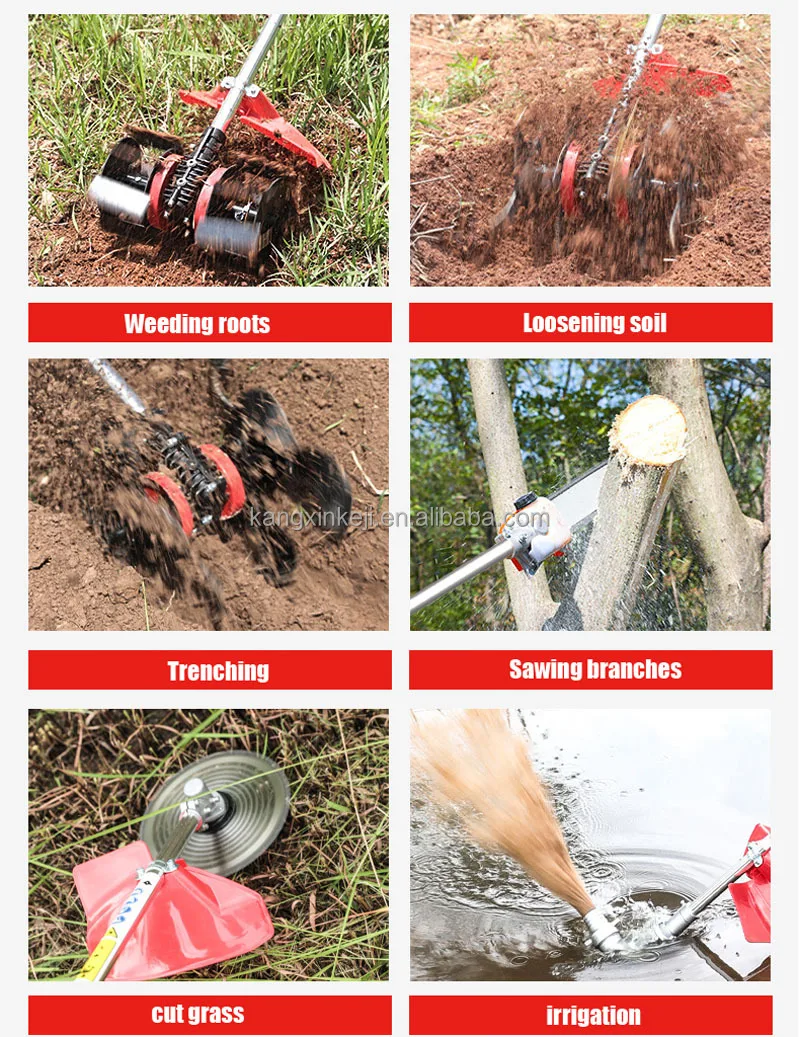 Weeding roots

Loosening soil

kangxinkeji.en.alibaba.com

Trenching

Sawing branches

cut grass

irrigation