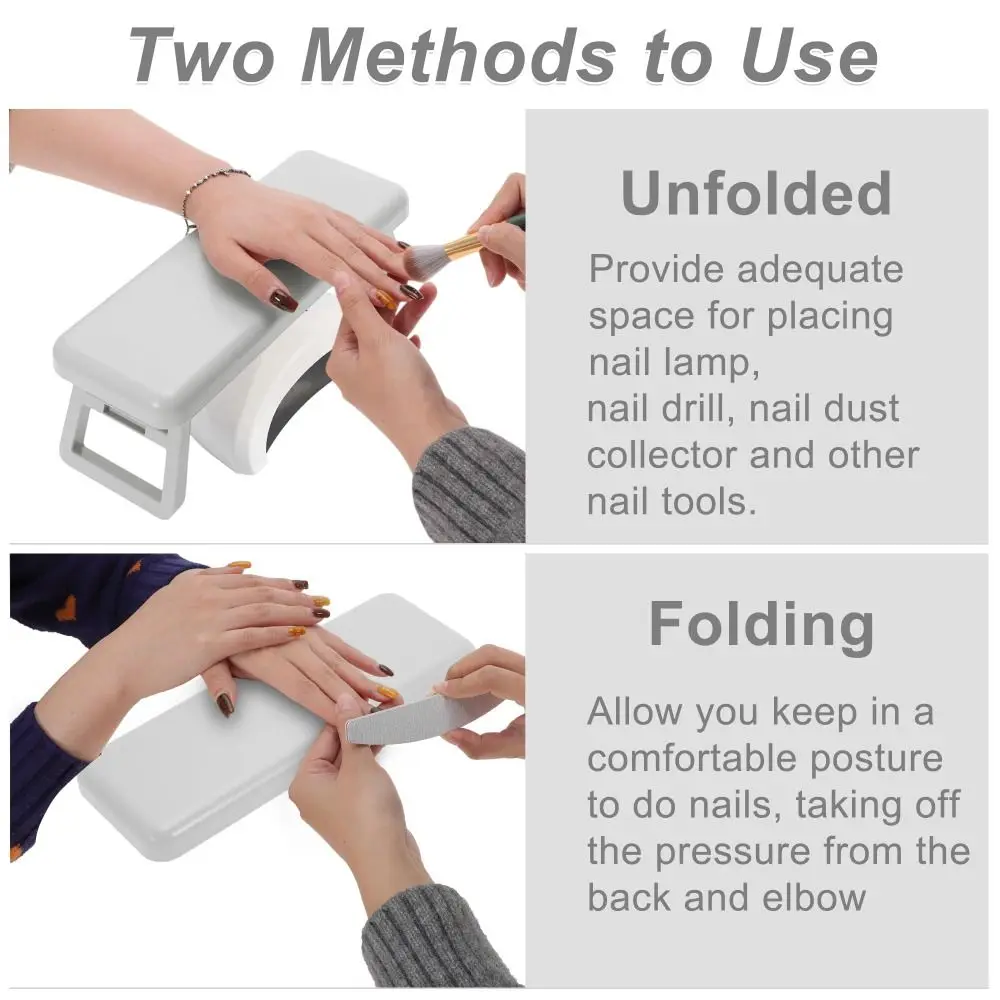 Two Methods to Use

Unfolded

Provide adequate space for placing nail lamp,
nail drill, nail dust collector and other nail tools.

Folding

Allow you keep in a comfortable posture to do nails, taking off the pressure from the back and elbow