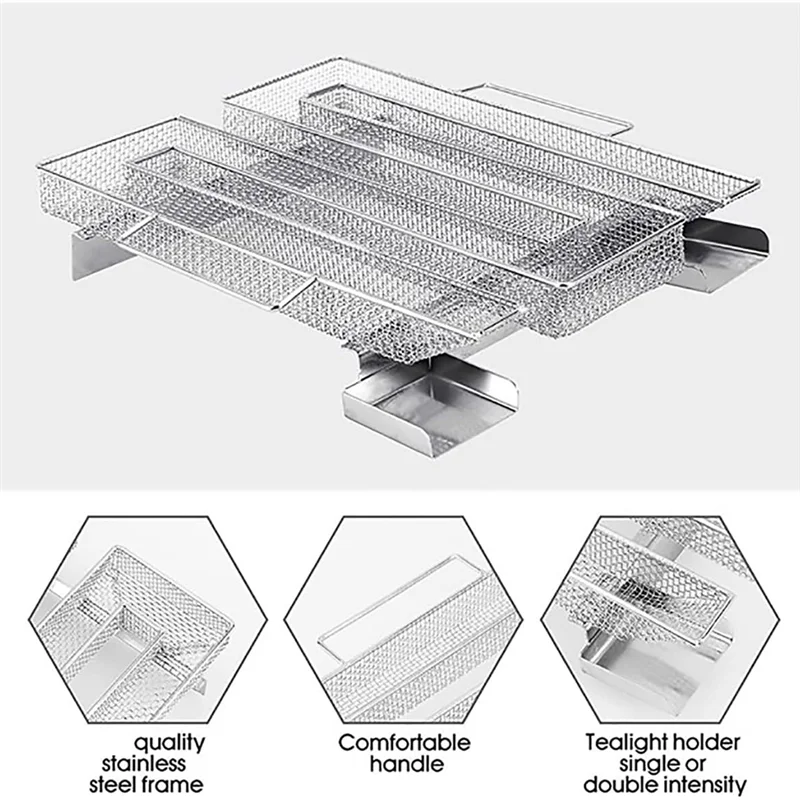 quality stainless steel frame

Comfortable handle

Tealight holder single or double intensity