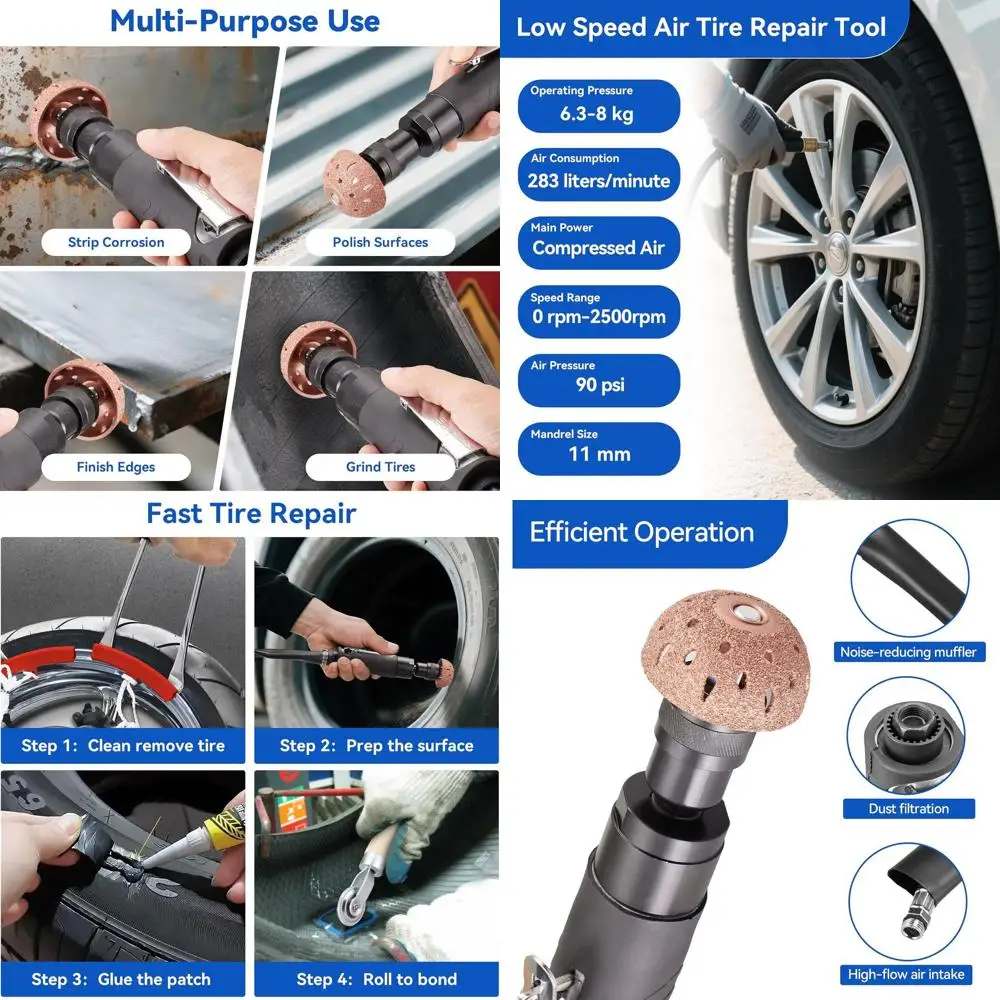 Multi-Purpose Use

Strip Corrosion

Polish Surfaces

Finish Edges

Grind Tires

Low Speed Air Tire Repair Tool

Operating Pressure
6.3-8 kg

Air Consumption
283 liters/minute

Main Power
Compressed Air

Speed Range
0 rpm-2500rpm

Air Pressure
90 psi

Mandrel Size
11 mm

Fast Tire Repair

Step 1: Clean remove tire

Step 2: Prep the surface

Step 3: Glue the patch

Step 4: Roll to bond

Efficient Operation

Noise-reducing muffler

Dust filtration

High-flow air intake