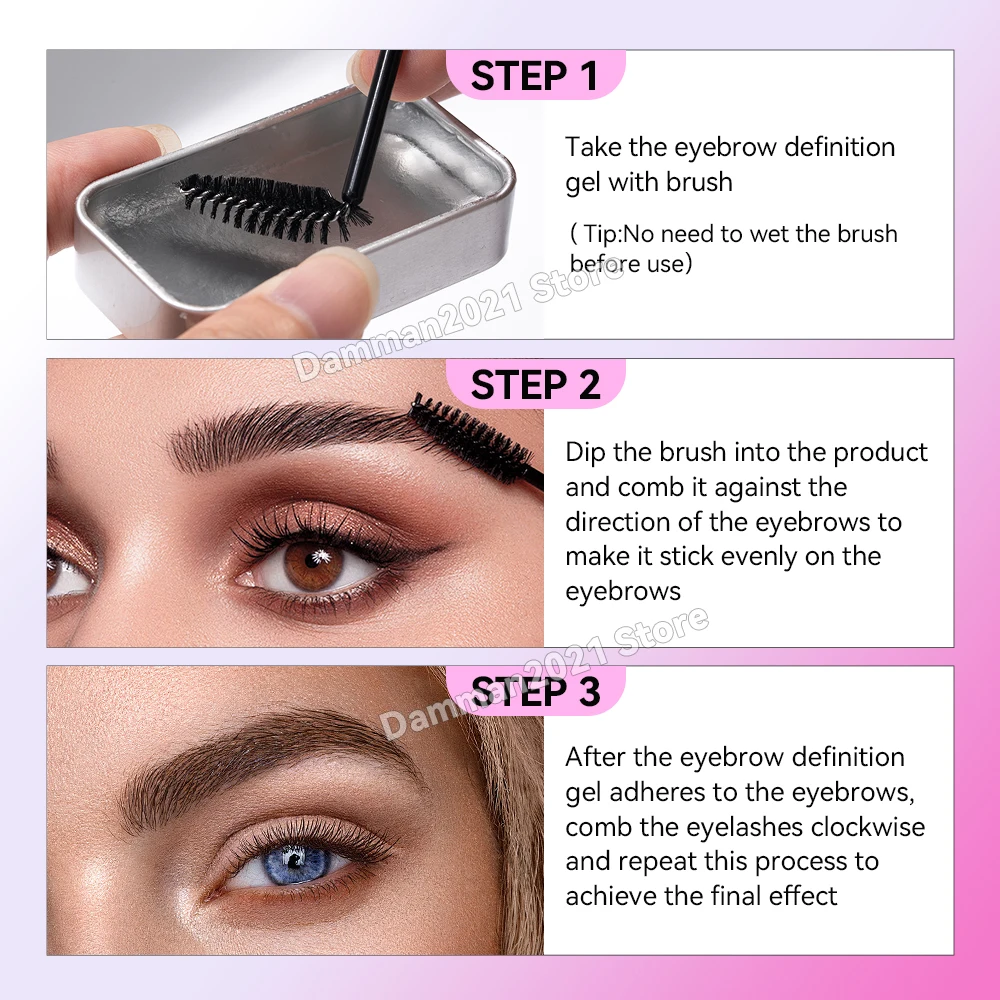 STEP 1

Take the eyebrow definition gel with brush

( Tip:No need to wet the brush before use)

Damman2021 Store

STEP 2

Dip the brush into the product and comb it against the direction of the eyebrows to make it stick evenly on the eyebrows

Damman2021 Store

STEP 3

After the eyebrow definition gel adheres to the eyebrows, comb the eyelashes clockwise and repeat this process to achieve the final effect