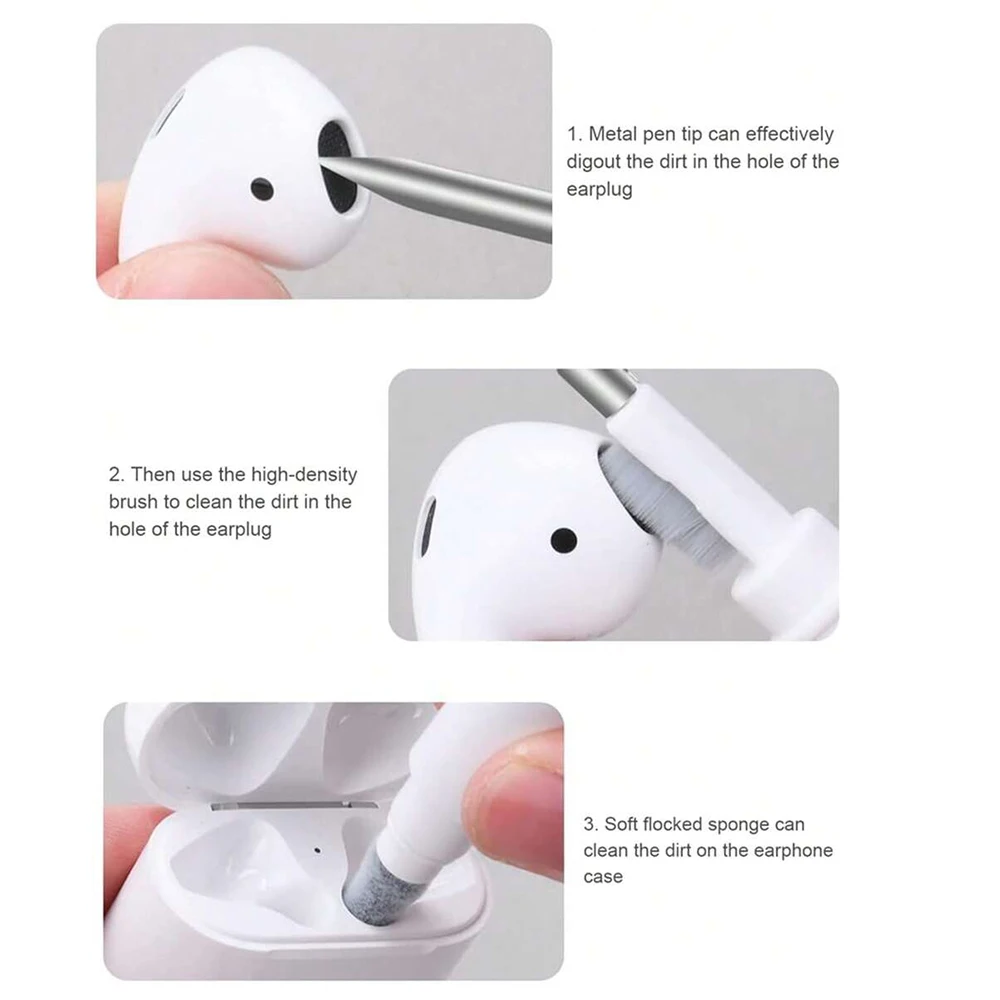 1. Metal pen tip can effectively digout the dirt in the hole of the earplug

2. Then use the high-density brush to clean the dirt in the hole of the earplug

3. Soft flocked sponge can clean the dirt on the earphone case