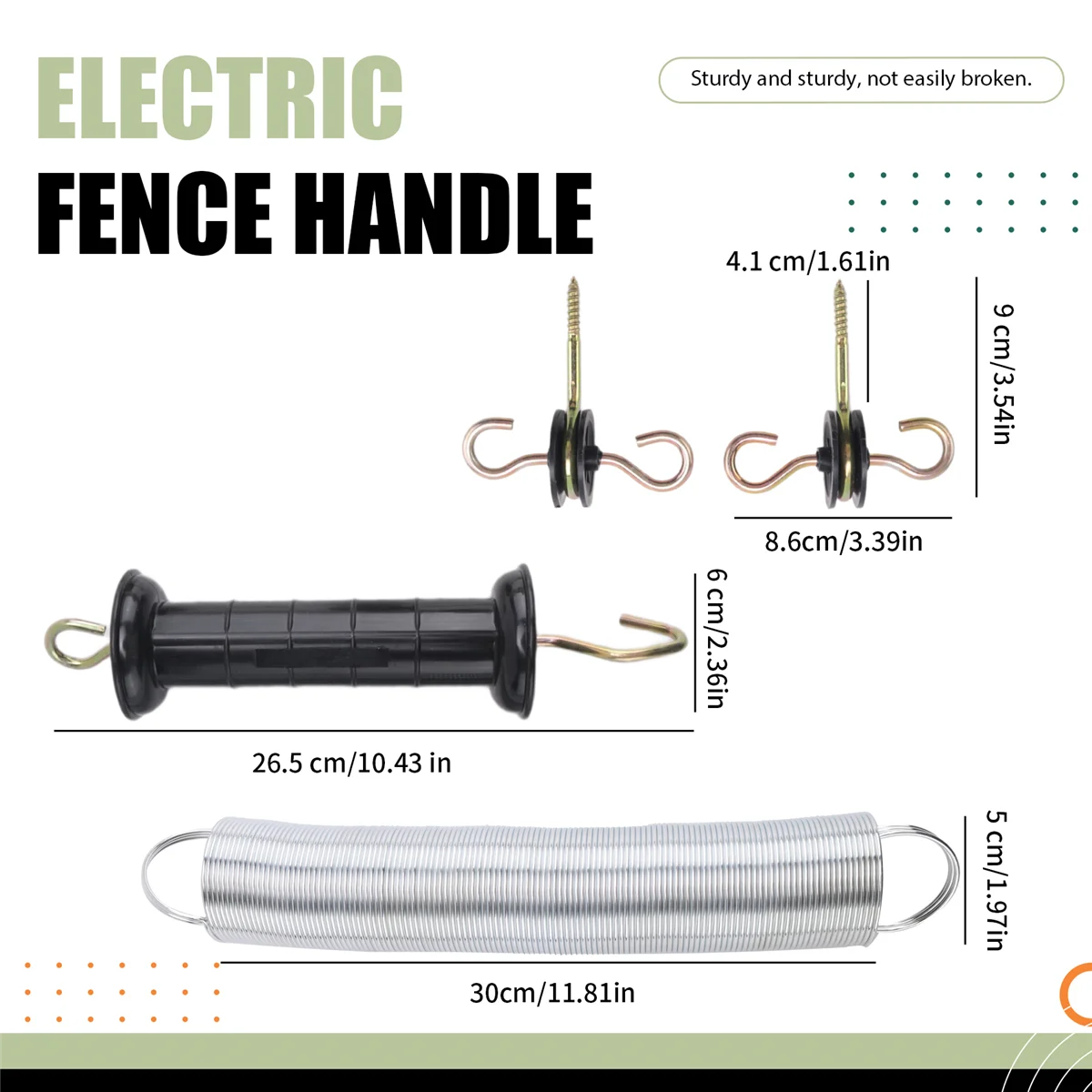 ELECTRIC
FENCE HANDLE

Sturdy and sturdy, not easily broken.

4.1 cm/1.61in

9 cm/3.54in

8.6cm/3.39in

6 cm/2.36in

26.5 cm/10.43 in

5 cm/1.97in

30cm/11.81in