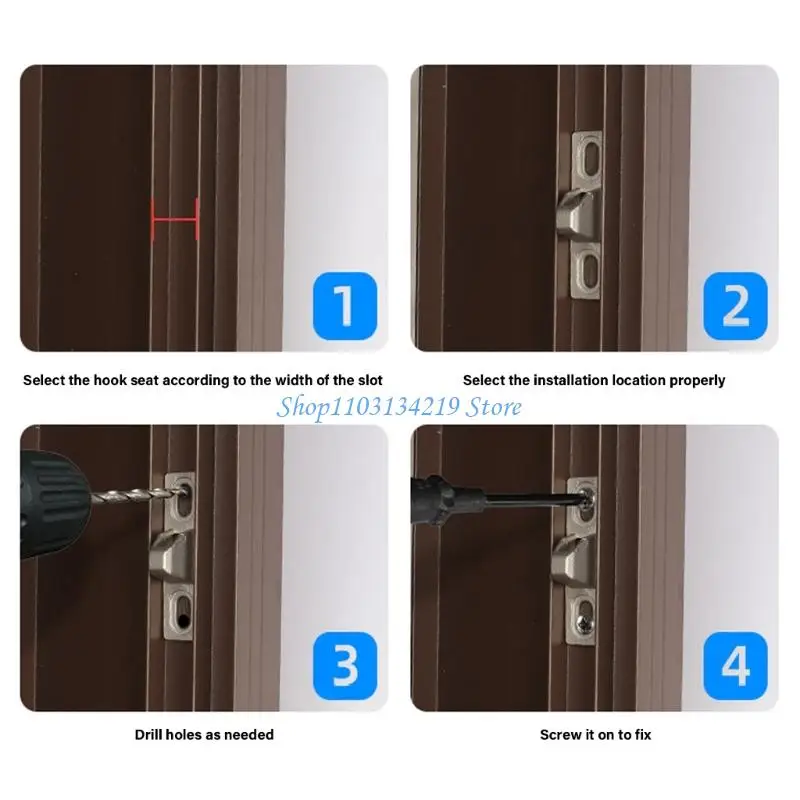 1

Select the hook seat according to the width of the slot

2

Select the installation location properly

Shop1103134219 Store

3

Drill holes as needed

4

Screw it on to fix