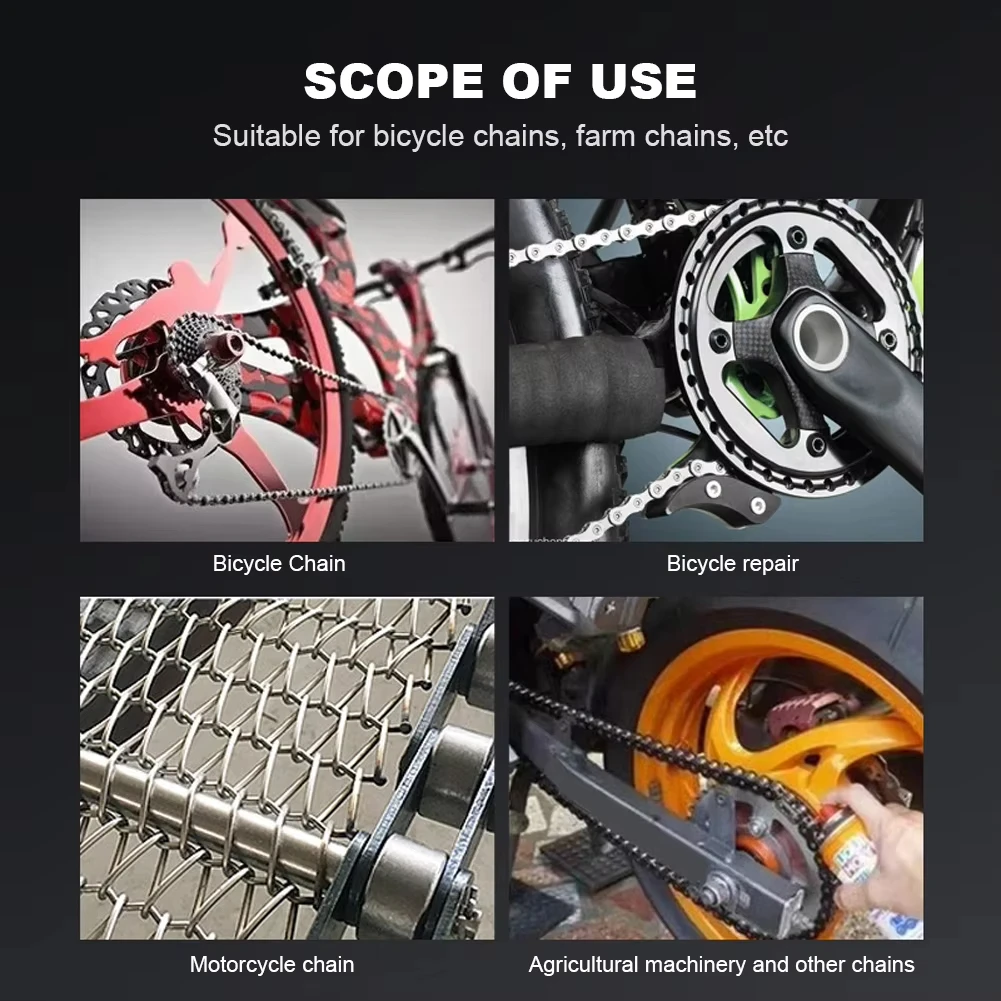 SCOPE OF USE

Suitable for bicycle chains, farm chains, etc

Bicycle Chain

Bicycle repair

Motorcycle chain

Agricultural machinery and other chains