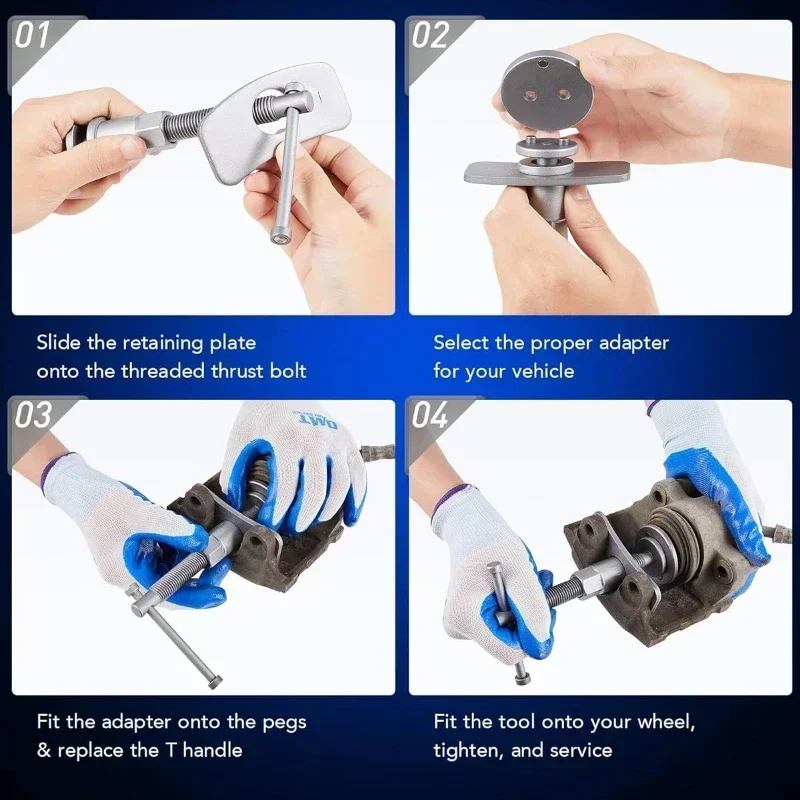 01

Slide the retaining plate onto the threaded thrust bolt

02

Select the proper adapter for your vehicle

03

OMT

Fit the adapter onto the pegs & replace the T handle

04

Fit the tool onto your wheel, tighten, and service