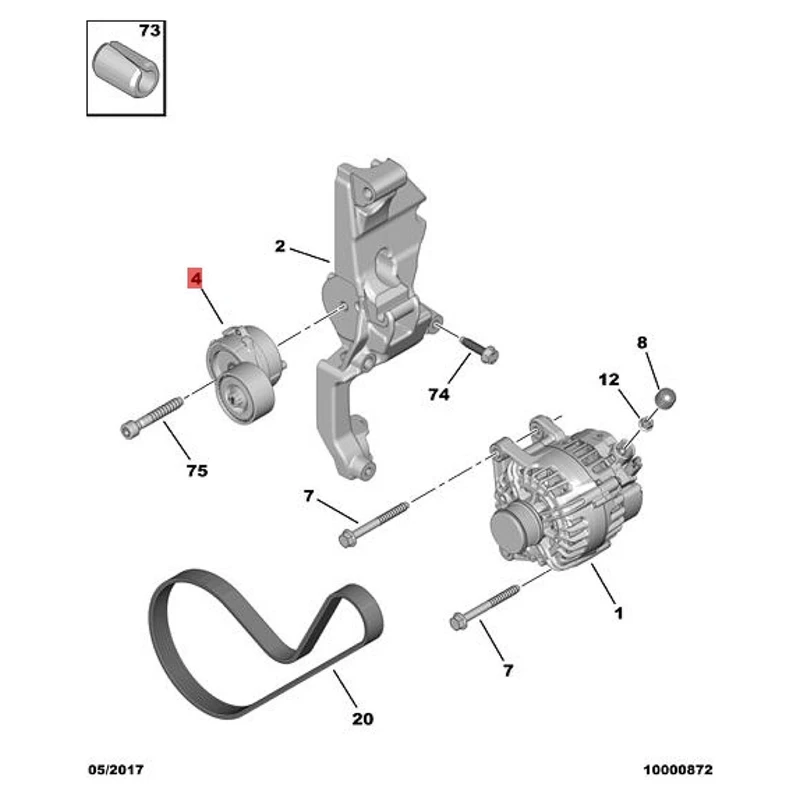 73

2

4

8

12

74

75

7

1

7

20

05/2017

10000872