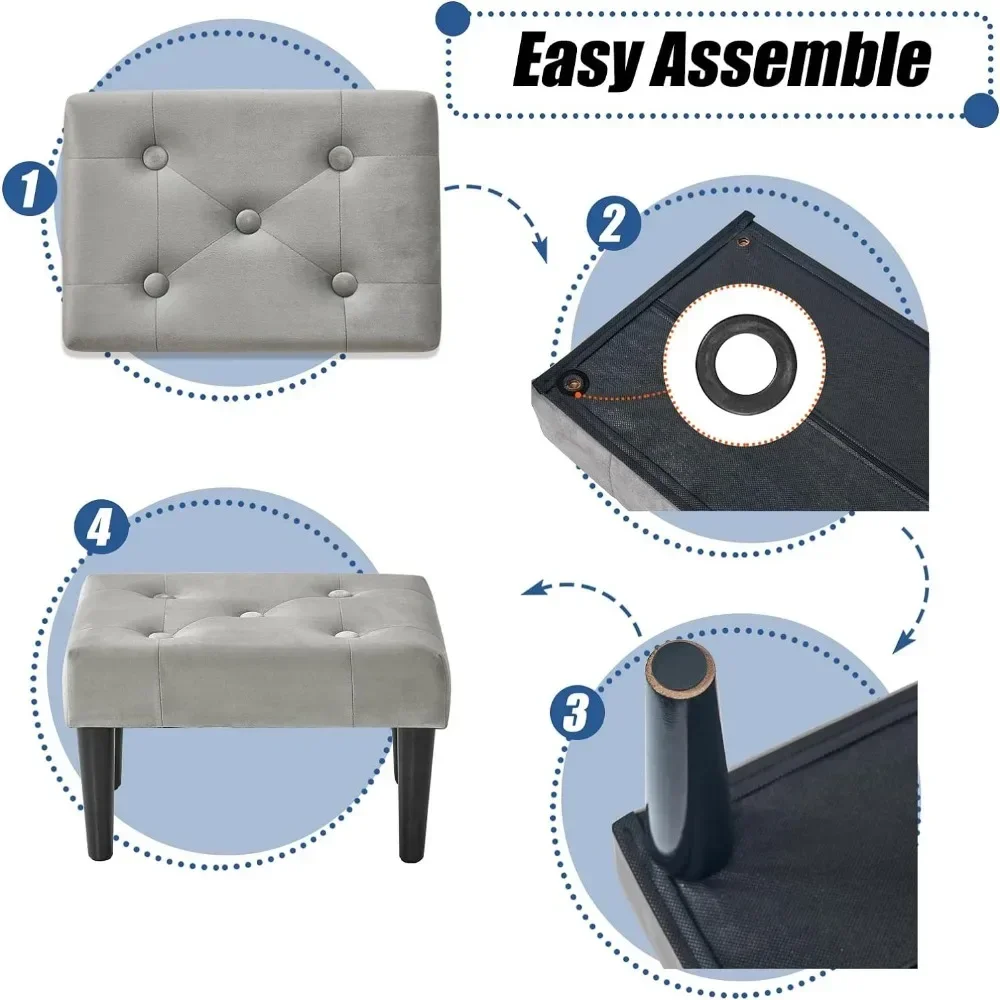 Easy Assemble

1

2

4

3