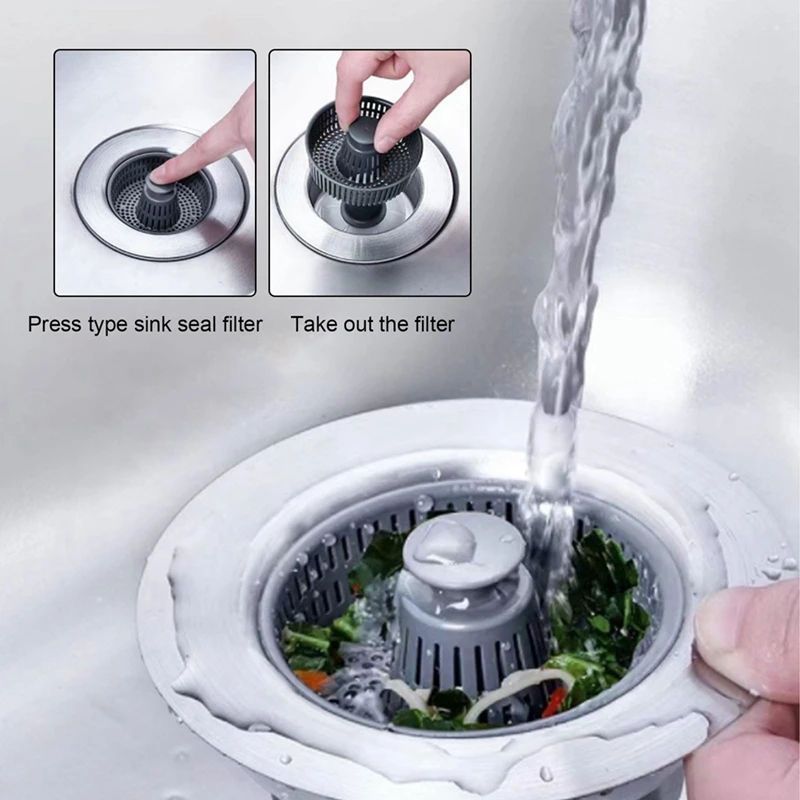 Press type sink seal filter

Take out the filter