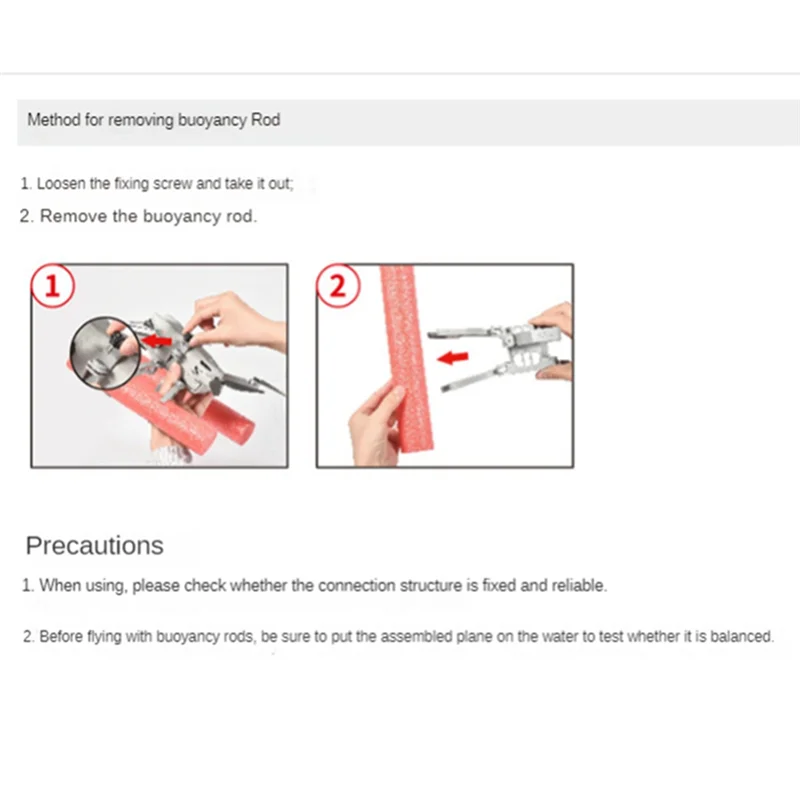 Method for removing buoyancy Rod

1. Loosen the fixing screw and take it out;

2. Remove the buoyancy rod.

1

2

Precautions

1. When using, please check whether the connection structure is fixed and reliable.

2. Before flying with buoyancy rods, be sure to put the assembled plane on the water to test whether it is balanced.