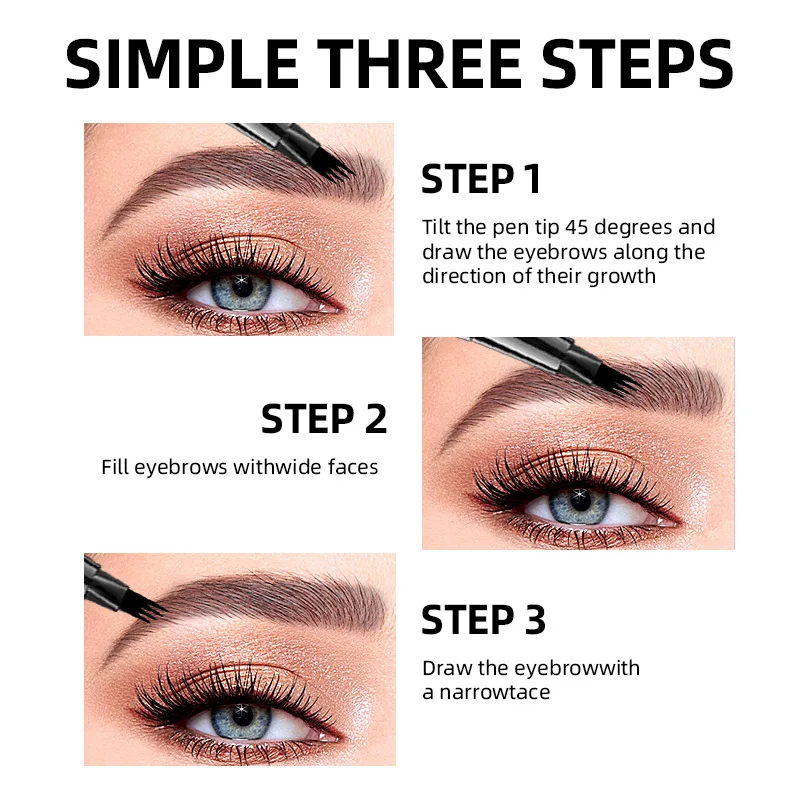 SIMPLE THREE STEPS

STEP 1

Tilt the pen tip 45 degrees and draw the eyebrows along the direction of their growth

STEP 2

Fill eyebrows withwide faces

STEP 3

Draw the eyebrowwith a narrowtace