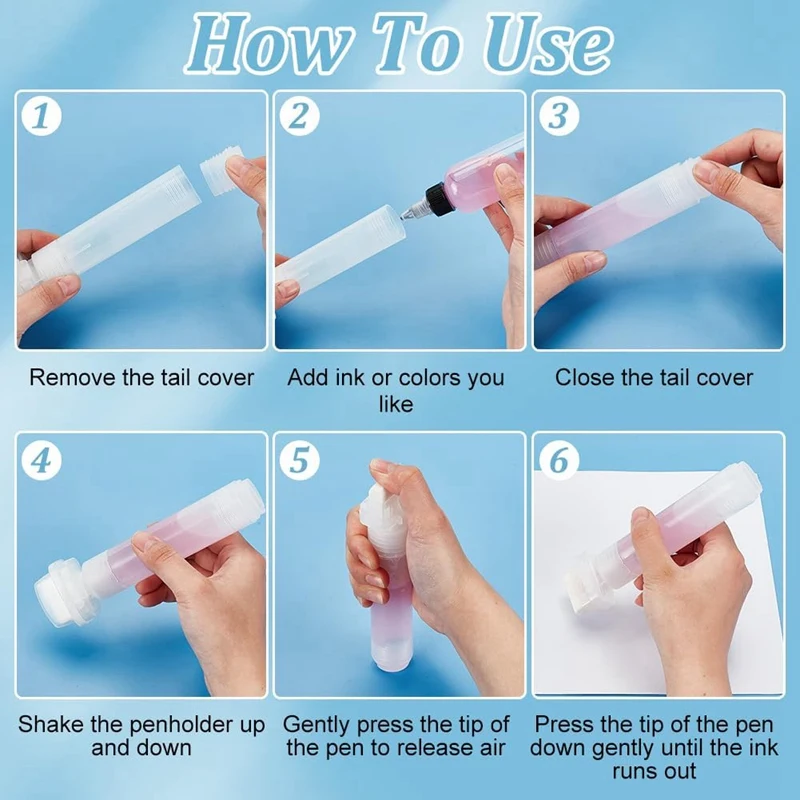 How To Use

1

Remove the tail cover

2

Add ink or colors you like

3

Close the tail cover

4

Shake the penholder up and down

5

Gently press the tip of the pen to release air

6

Press the tip of the pen down gently until the ink runs out