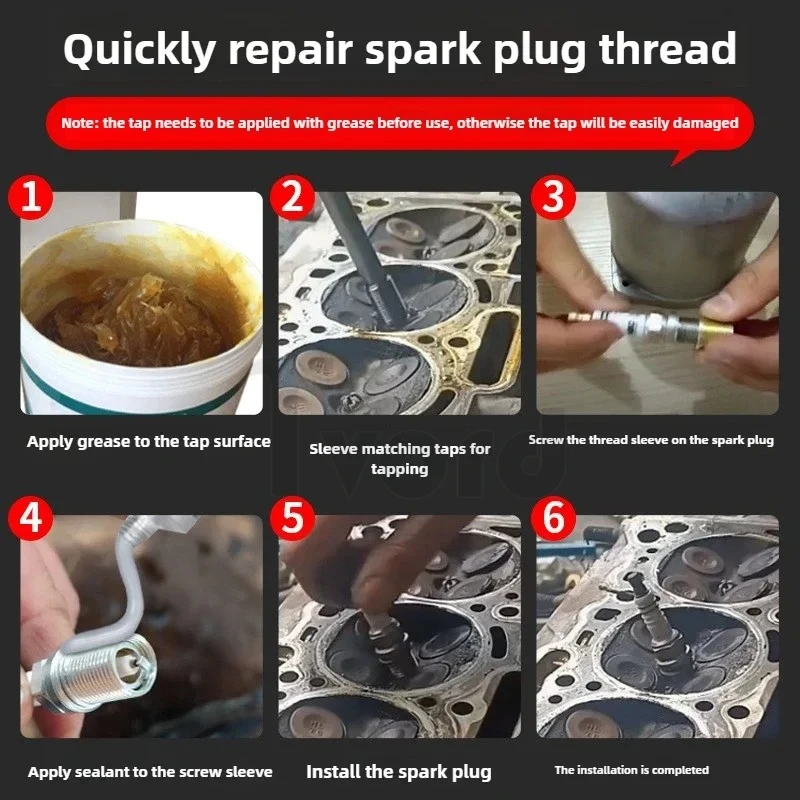 Quickly repair spark plug thread

Note: the tap needs to be applied with grease before use, otherwise the tap will be easily damaged

1

Apply grease to the tap surface

2

Sleeve matching taps for tapping

3

Screw the thread sleeve on the spark plug

4

Apply sealant to the screw sleeve

5

Install the spark plug

6

The installation is completed