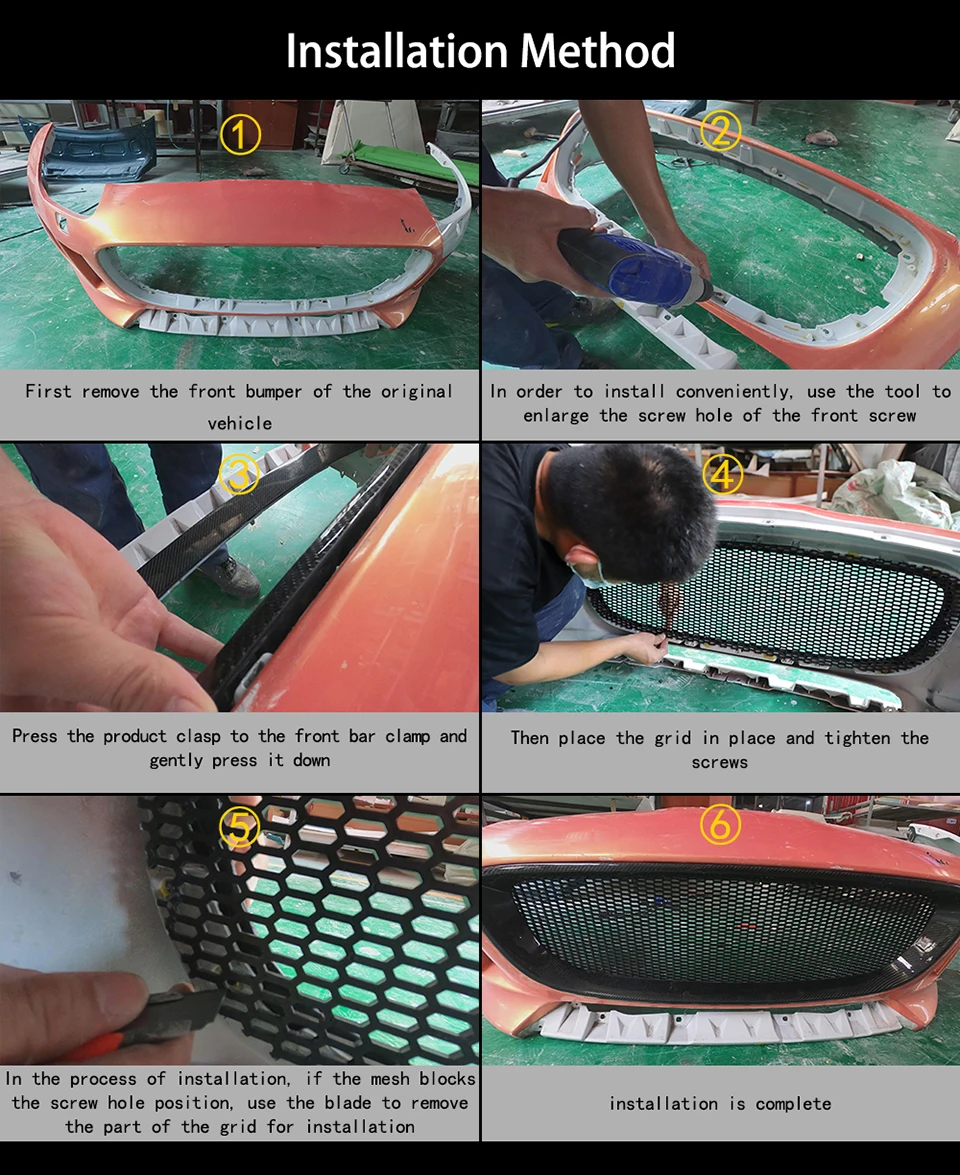 Installation Method

①

First remove the front bumper of the original vehicle

②

In order to install conveniently, use the tool to enlarge the screw hole of the front screw

③

Press the product clasp to the front bar clamp and gently press it down

④

Then place the grid in place and tighten the screws

⑤

In the process of installation, if the mesh blocks the screw hole position, use the blade to remove the part of the grid for installation

⑥

installation is complete