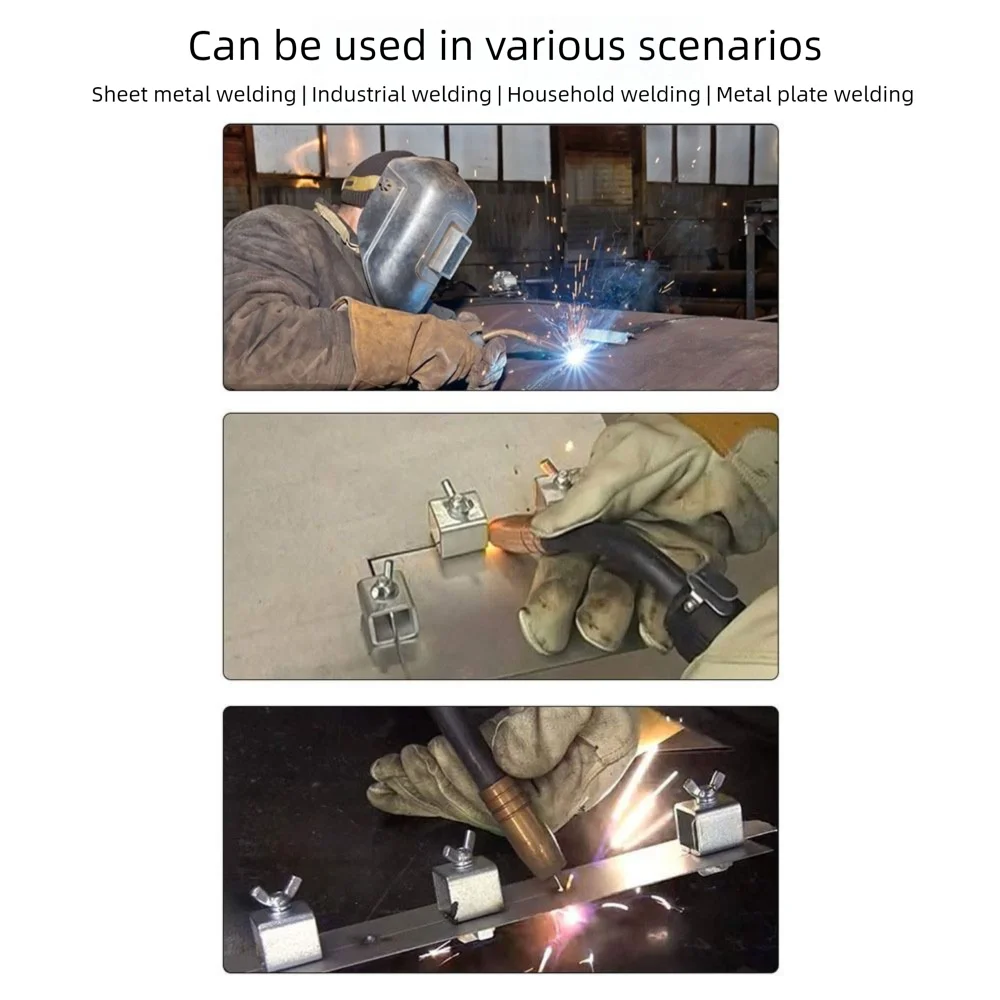 Can be used in various scenarios

Sheet metal welding | Industrial welding | Household welding | Metal plate welding