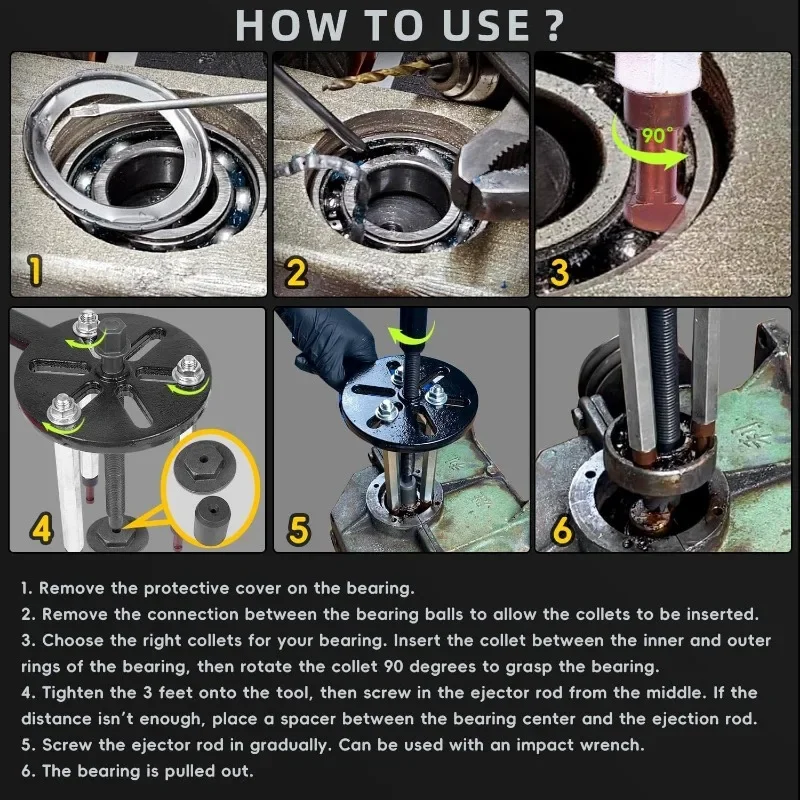 HOW TO USE ?

1

2

90°

3

4

5

6

1. Remove the protective cover on the bearing.
2. Remove the connection between the bearing balls to allow the collets to be inserted.
3. Choose the right collets for your bearing. Insert the collet between the inner and outer rings of the bearing, then rotate the collet 90 degrees to grasp the bearing.
4. Tighten the 3 feet onto the tool, then screw in the ejector rod from the middle. If the distance isn't enough, place a spacer between the bearing center and the ejection rod.
5. Screw the ejector rod in gradually. Can be used with an impact wrench.
6. The bearing is pulled out.