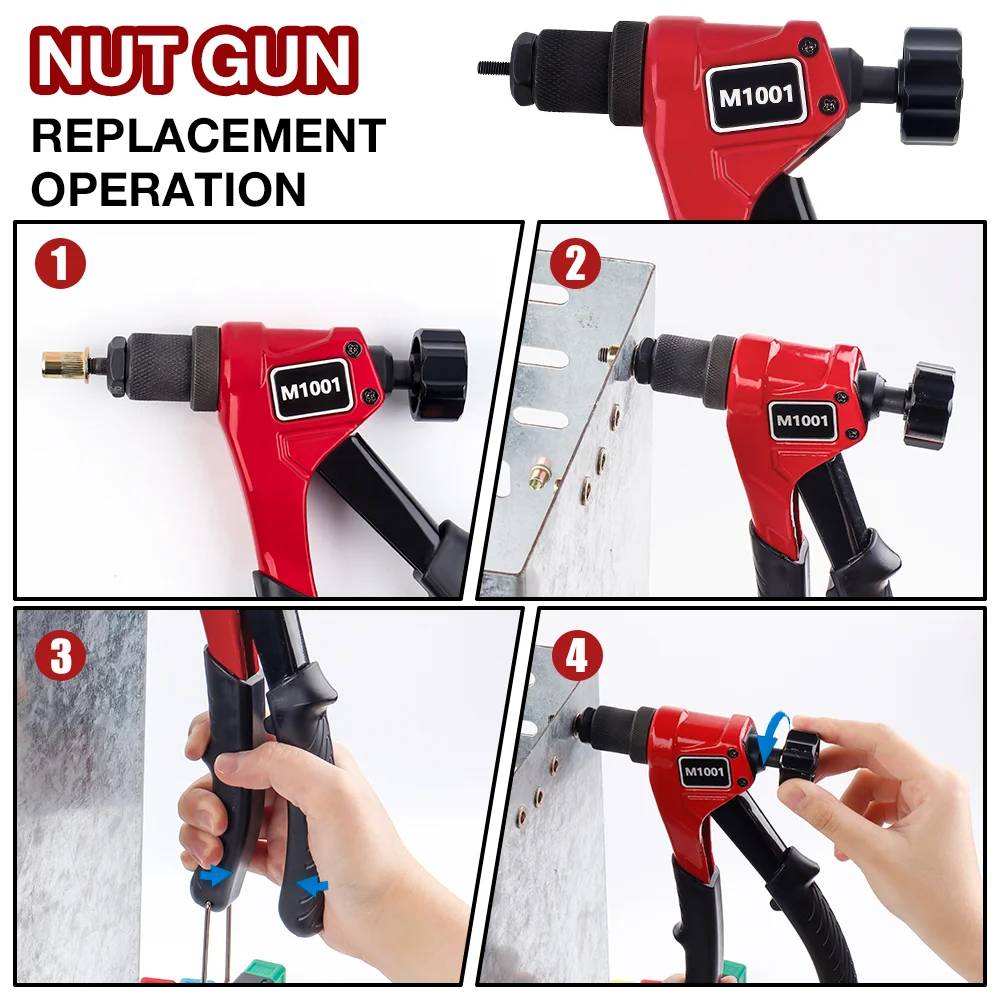 NUT GUN
REPLACEMENT OPERATION

M1001

1

M1001

2

M1001

3

4

M1001