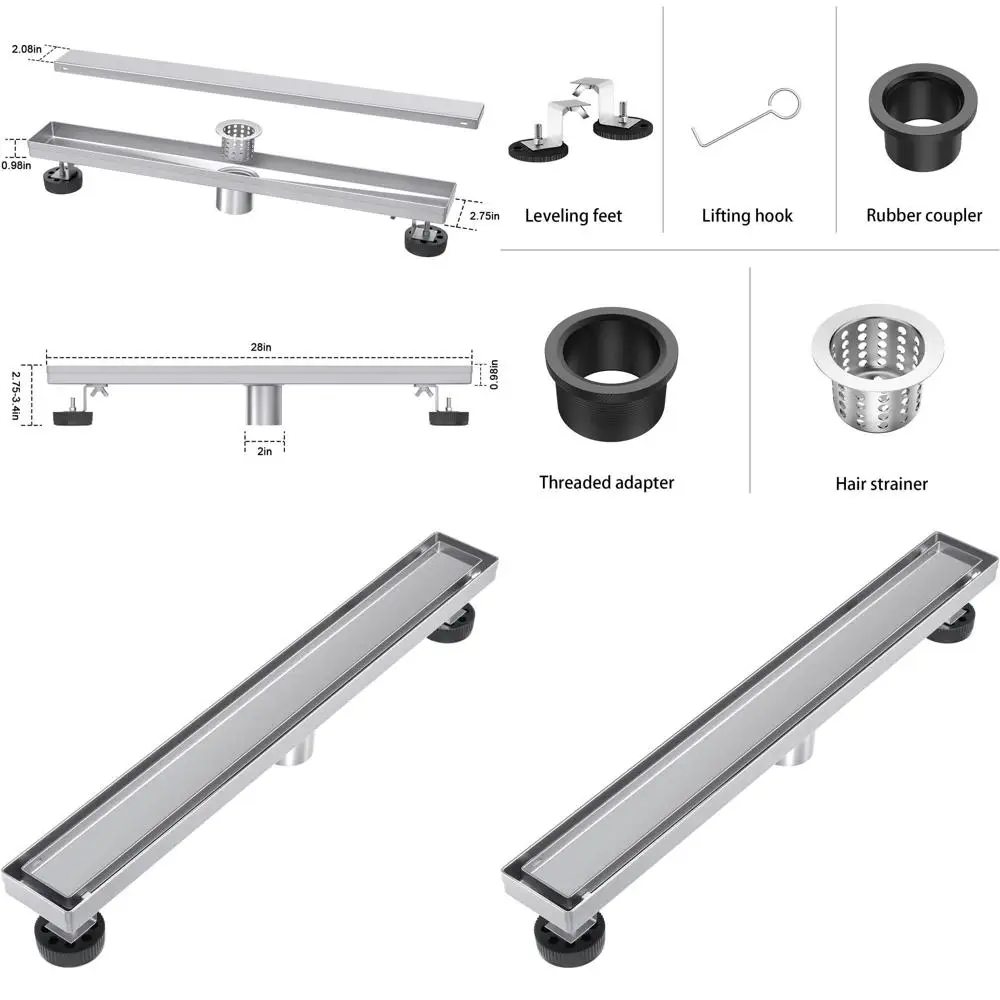 2.08in
0.98in
2.75in

Leveling feet

Lifting hook

Rubber coupler

28in
2.75-3.4in
0.98in
2in

Threaded adapter

Hair strainer