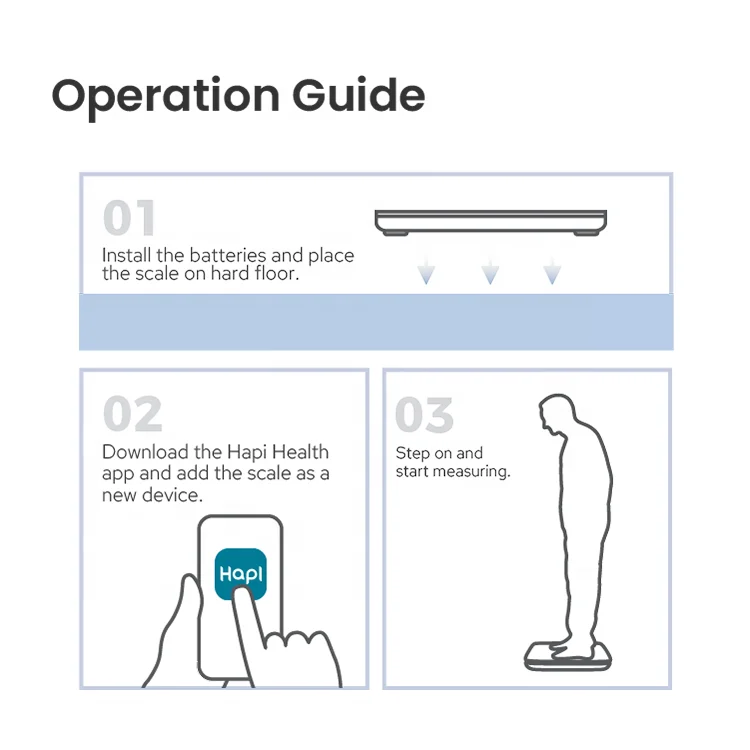 Operation Guide

01
Install the batteries and place the scale on hard floor.

02
Download the Hapi Health app and add the scale as a new device.

Hapi

03
Step on and start measuring.