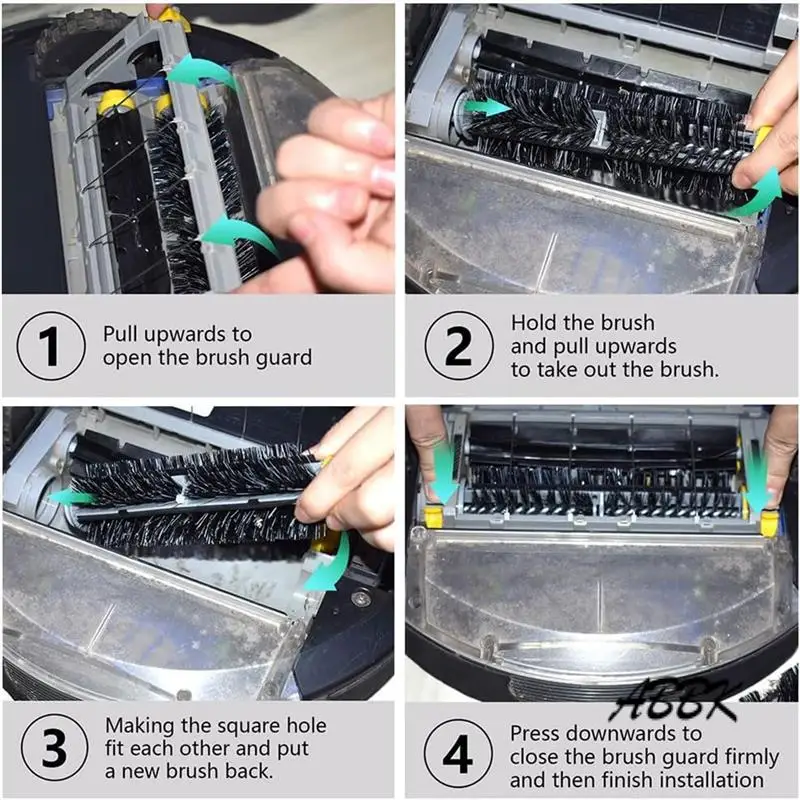 1
Pull upwards to open the brush guard

2
Hold the brush and pull upwards to take out the brush.

3
Making the square hole fit each other and put a new brush back.

ABBK

4
Press downwards to close the brush guard firmly and then finish installation