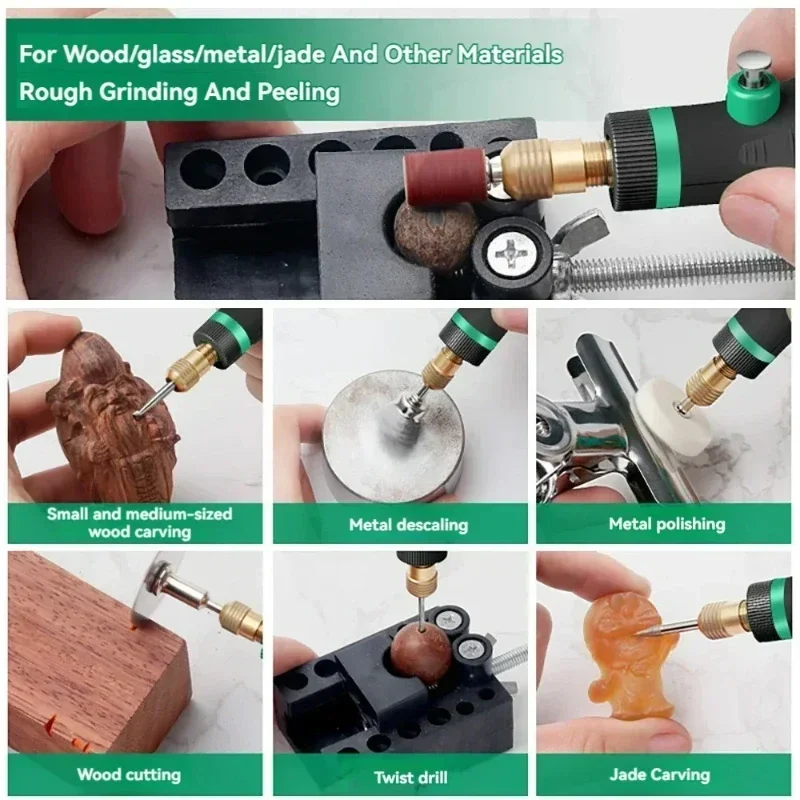 For Wood/glass/metal/jade And Other Materials
Rough Grinding And Peeling

Small and medium-sized wood carving

Metal descaling

Metal polishing

Wood cutting

Twist drill

Jade Carving