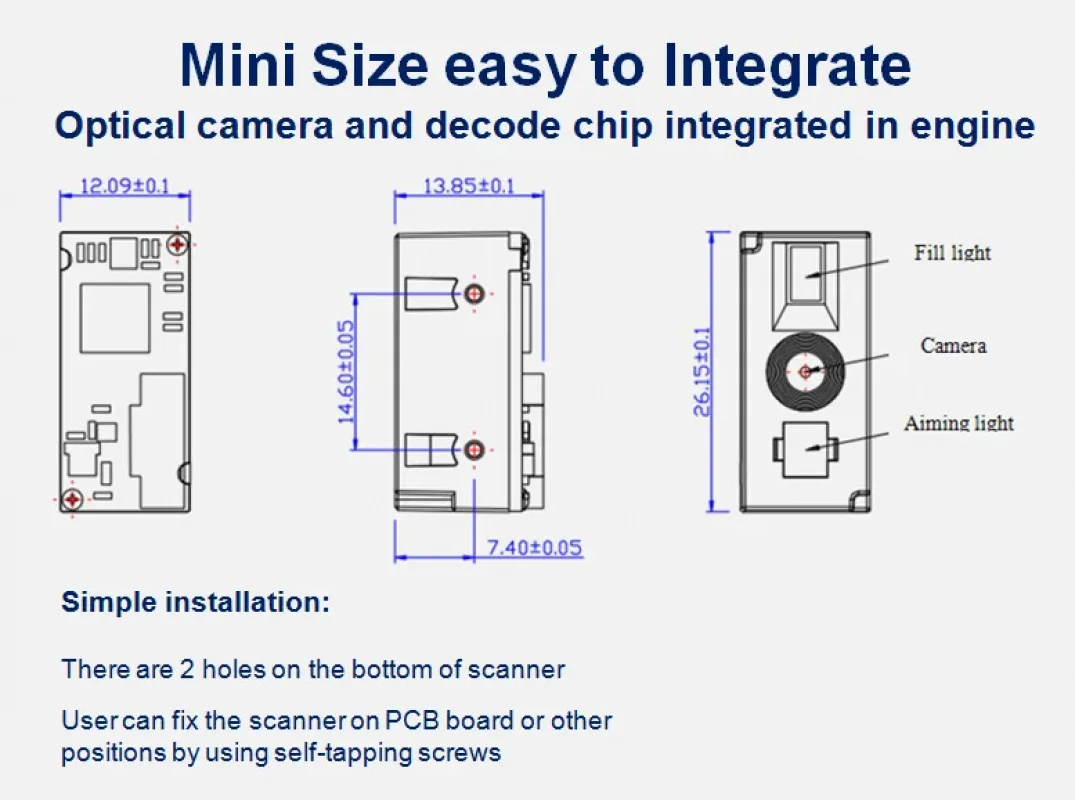 Mini Size easy to Integrate
Optical camera and decode chip integrated in engine

12.09±0.1

13.85±0.1

14.60±0.05

7.40±0.05

26.15±0.1

Fill light

Camera

Aiming light

Simple installation:

There are 2 holes on the bottom of scanner

User can fix the scanner on PCB board or other positions by using self-tapping screws