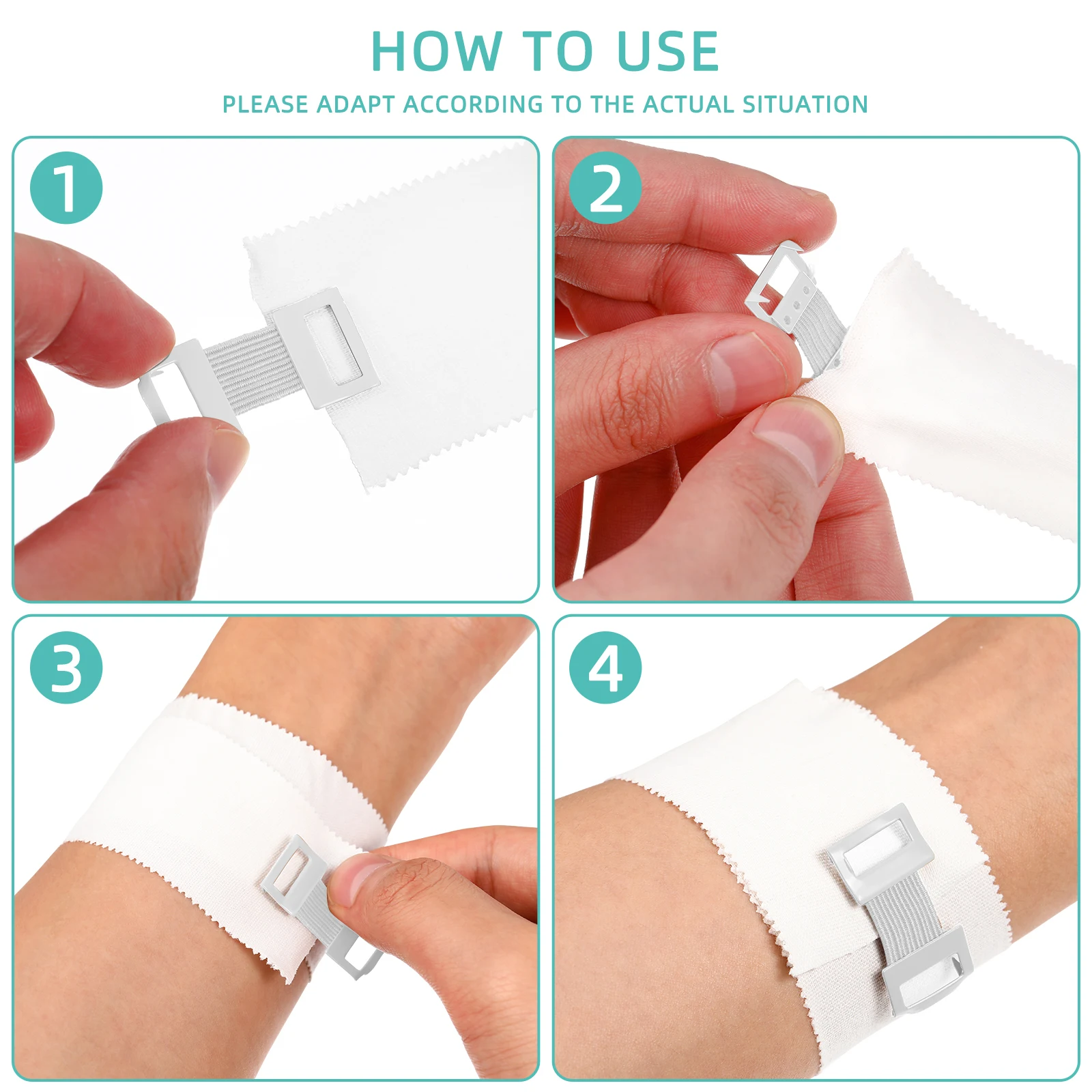 HOW TO USE

PLEASE ADAPT ACCORDING TO THE ACTUAL SITUATION

1

2

3

4