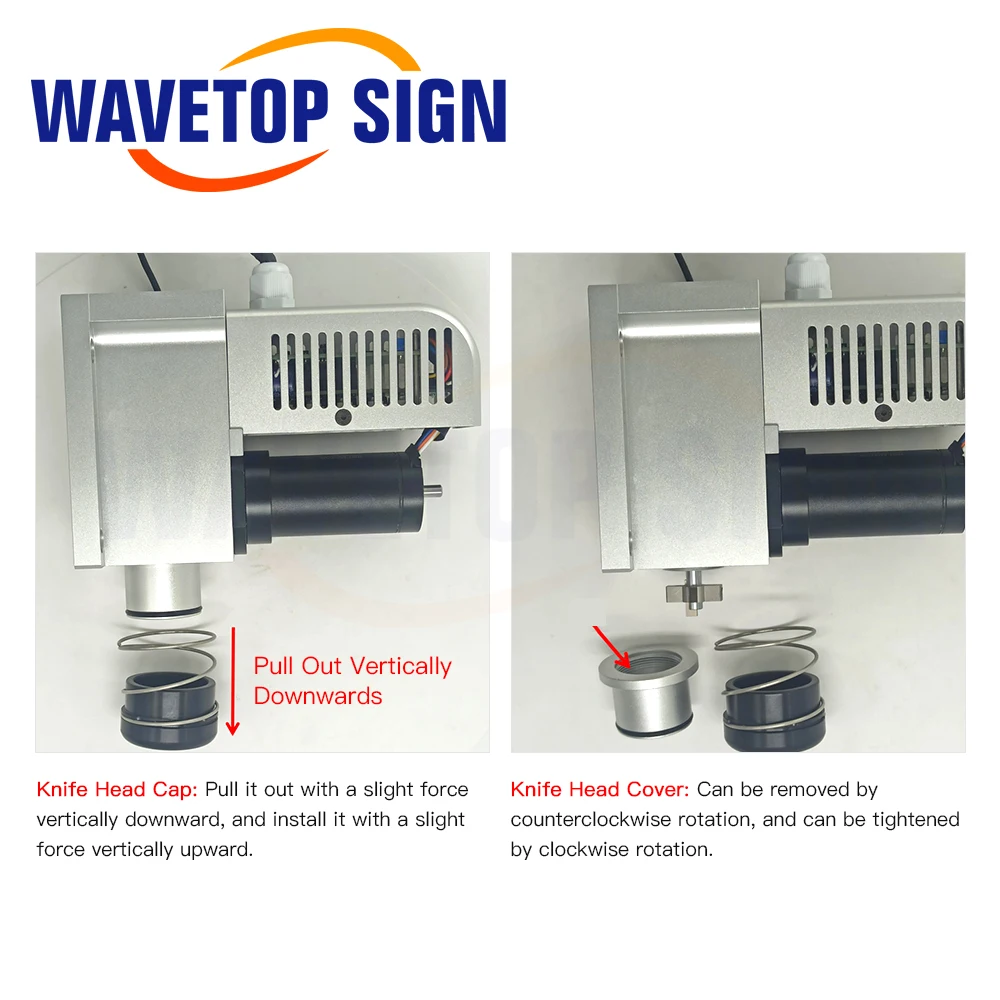 WAVETOP SIGN

Pull Out Vertically Downwards

Knife Head Cap: Pull it out with a slight force vertically downward, and install it with a slight force vertically upward.

Knife Head Cover: Can be removed by counterclockwise rotation, and can be tightened by clockwise rotation.