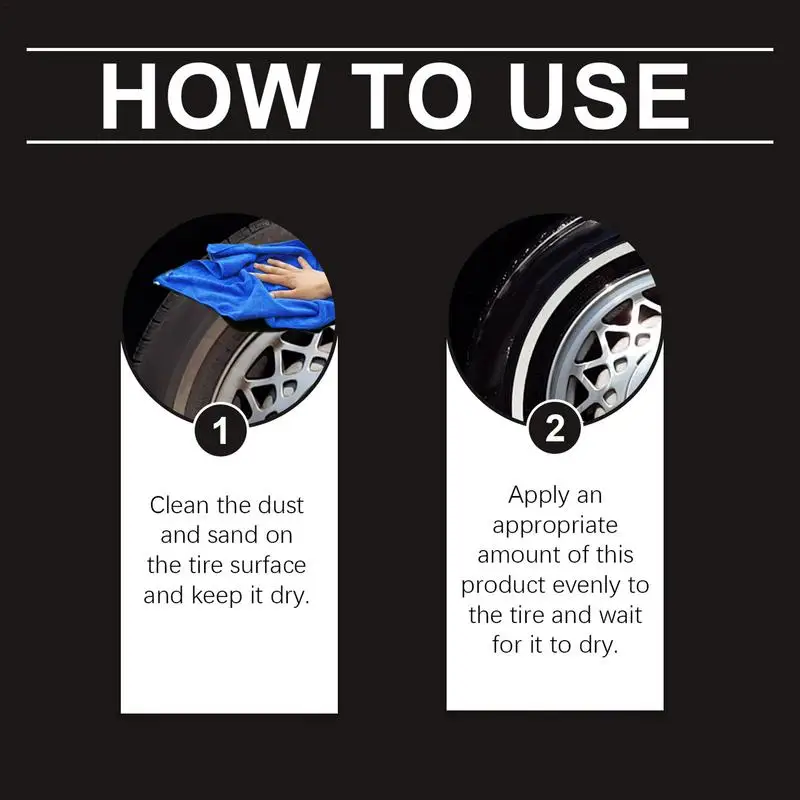 HOW TO USE

1

Clean the dust and sand on the tire surface and keep it dry.

2

Apply an appropriate amount of this product evenly to the tire and wait for it to dry.