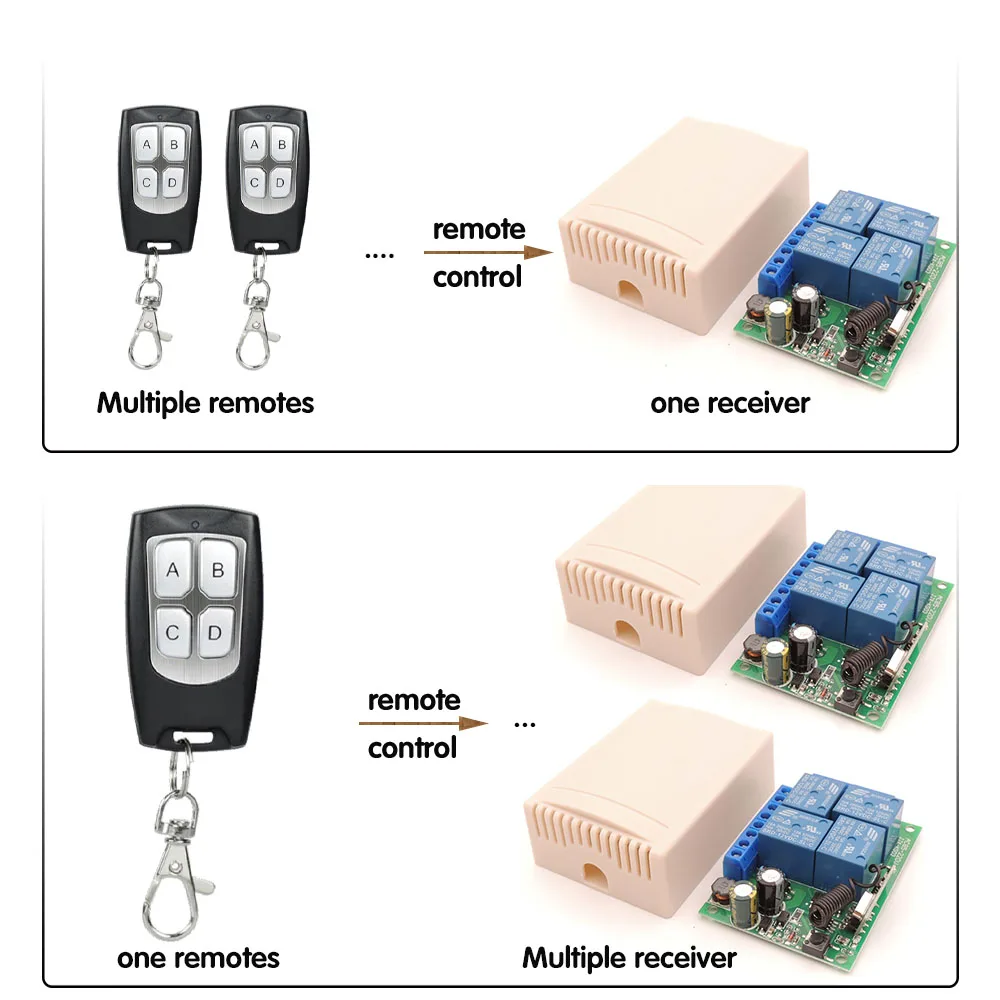 A B C D
A B C D

....

remote
control

Multiple remotes

one receiver

A B C D

remote
control

...

one remotes

Multiple receiver