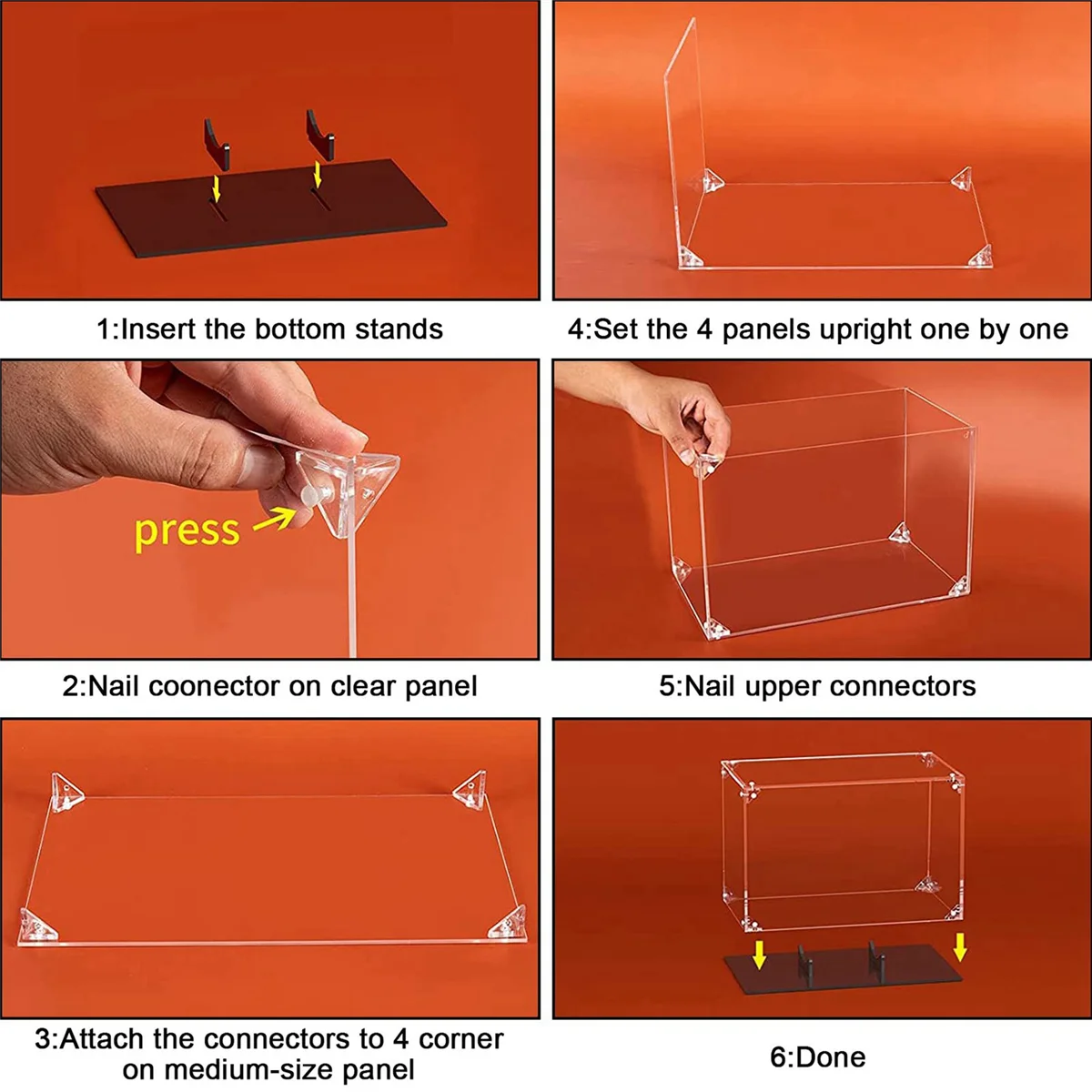 1:Insert the bottom stands

press

2:Nail coonector on clear panel

3:Attach the connectors to 4 corner on medium-size panel

4:Set the 4 panels upright one by one

5:Nail upper connectors

6:Done