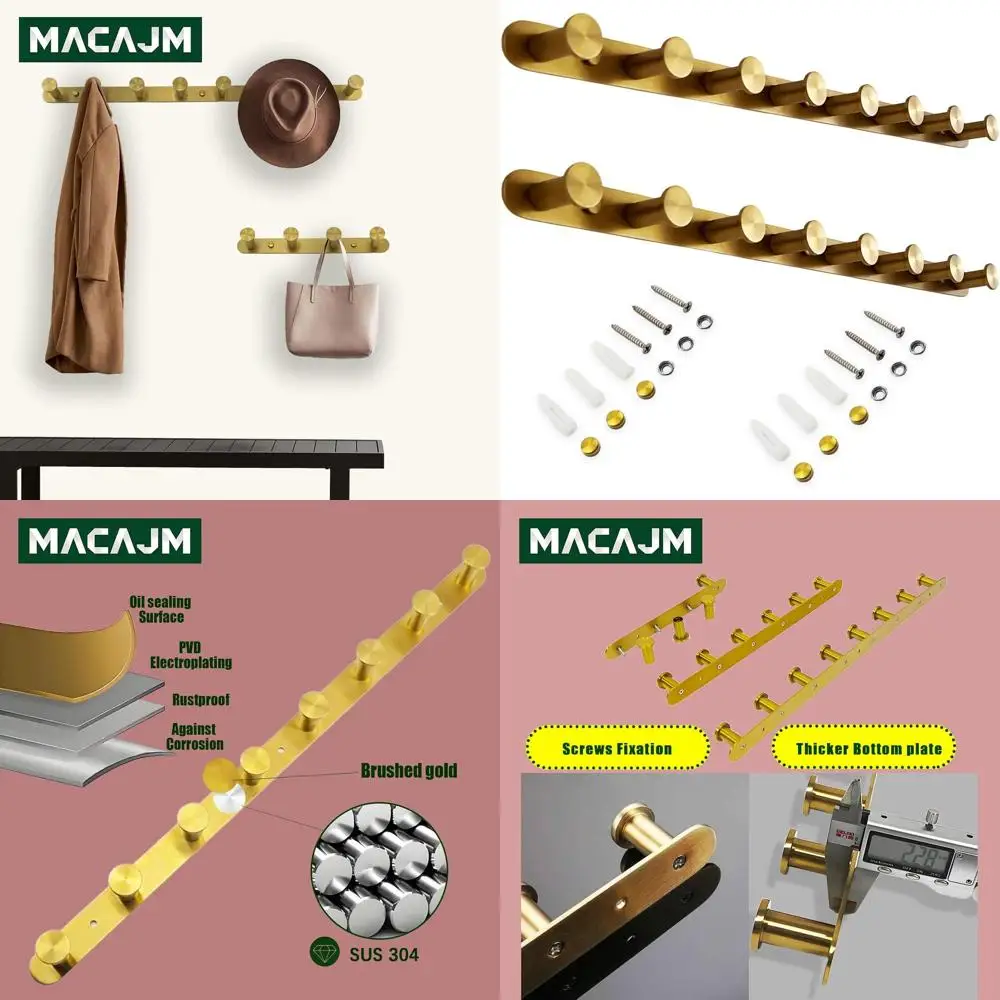 MACAJM

MACAJM

Oil sealing Surface

PVD Electroplating

Rustproof

Against Corrosion

Brushed gold

SUS 304

MACAJM

Screws Fixation

Thicker Bottom plate

2.28