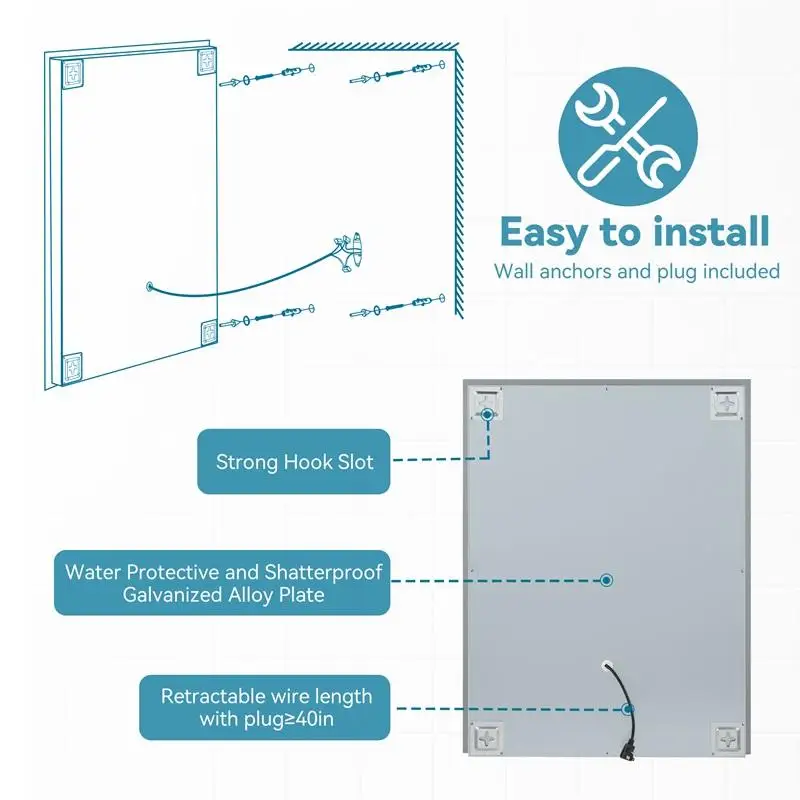 Easy to install
Wall anchors and plug included

Strong Hook Slot

Water Protective and Shatterproof Galvanized Alloy Plate

Retractable wire length with plug≥40in