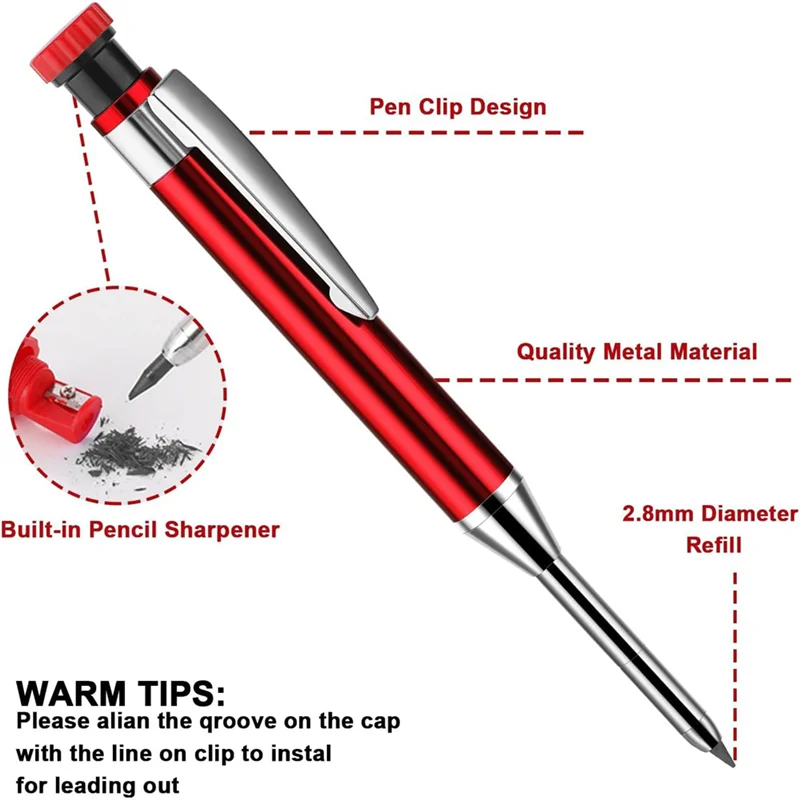 Pen Clip Design

Quality Metal Material

Built-in Pencil Sharpener

2.8mm Diameter Refill

WARM TIPS:
Please alian the qroove on the cap with the line on clip to instal for leading out