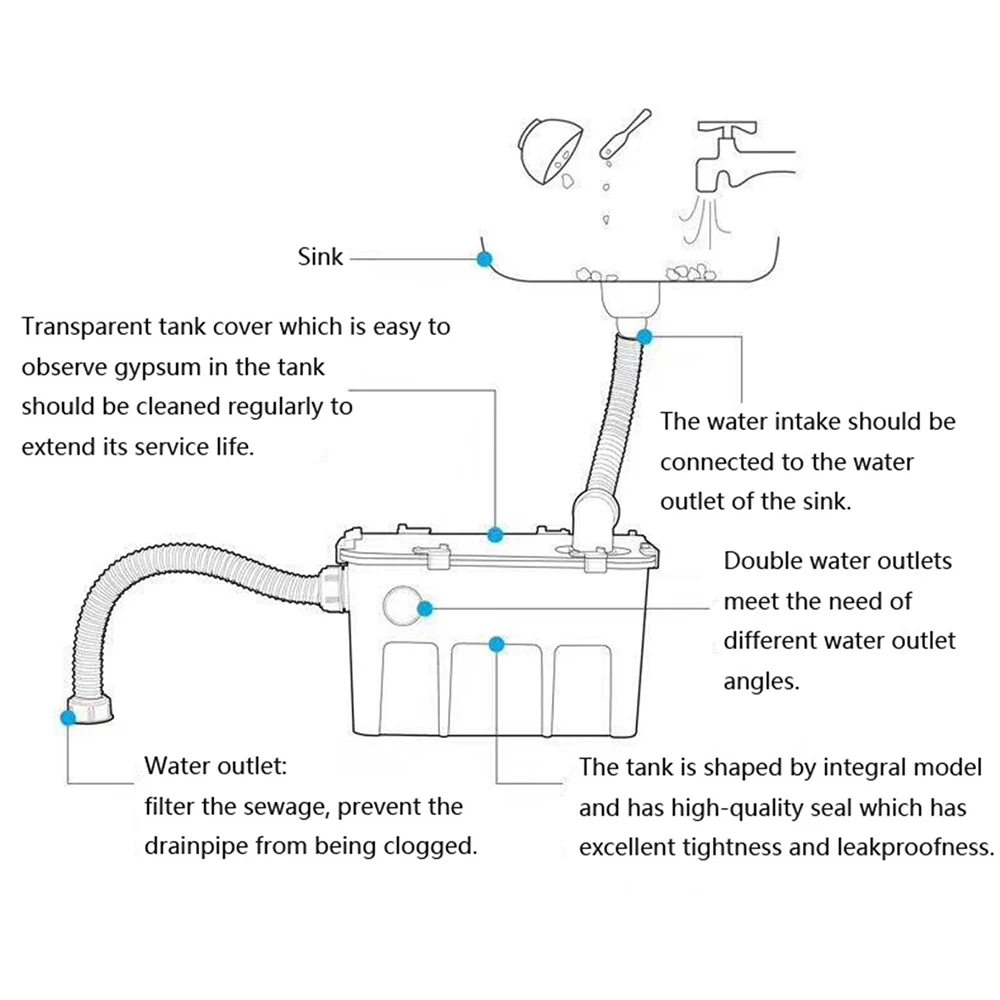 Sink

Transparent tank cover which is easy to observe gypsum in the tank should be cleaned regularly to extend its service life.

The water intake should be connected to the water outlet of the sink.

Double water outlets meet the need of different water outlet angles.

Water outlet:
filter the sewage, prevent the drainpipe from being clogged.

The tank is shaped by integral model and has high-quality seal which has excellent tightness and leakproofness.