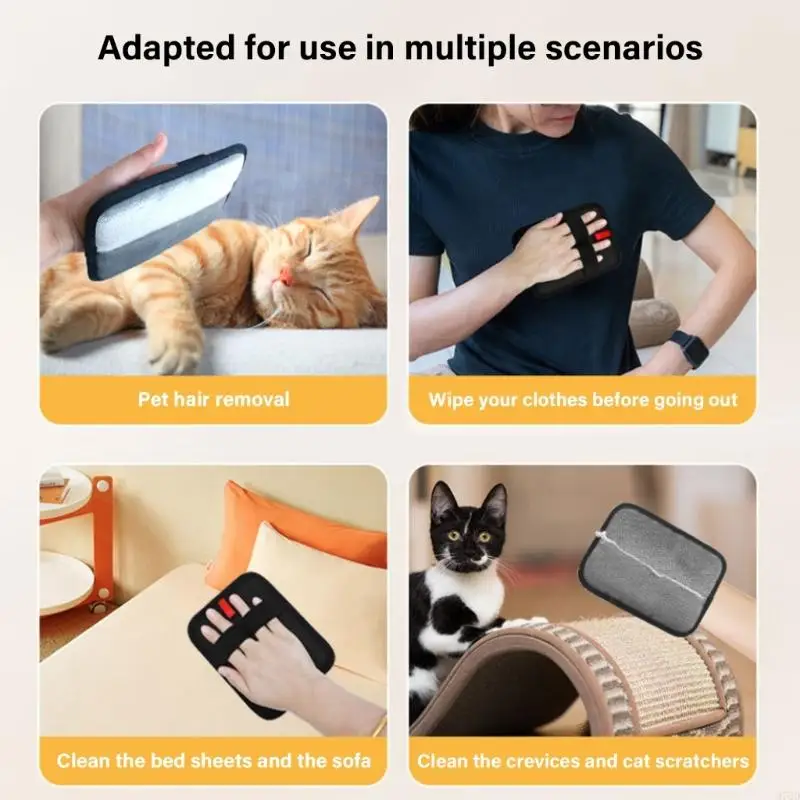 Adapted for use in multiple scenarios

Pet hair removal

Wipe your clothes before going out

Clean the bed sheets and the sofa

Clean the crevices and cat scratchers