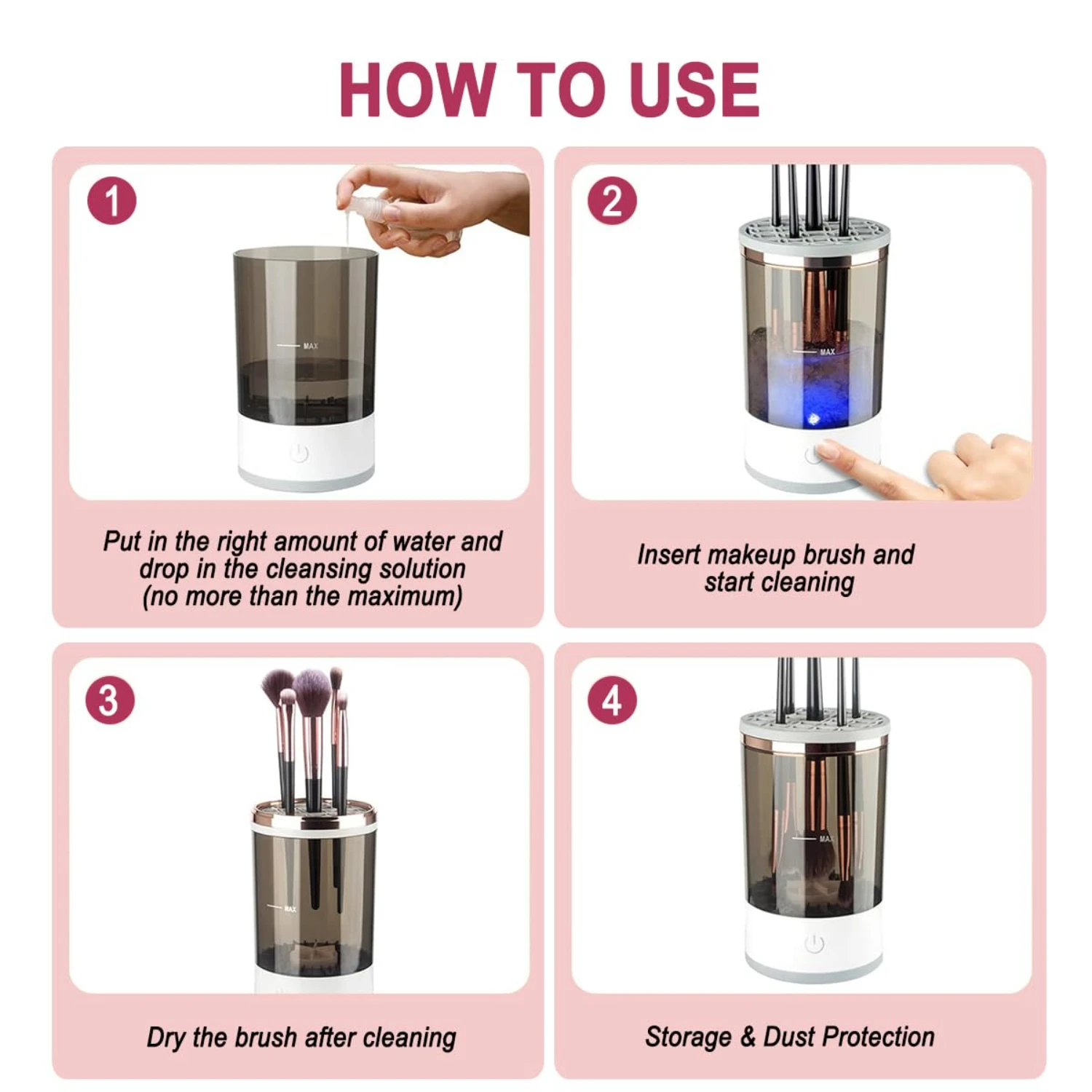 HOW TO USE

1

MAX

Put in the right amount of water and drop in the cleansing solution (no more than the maximum)

2

MAX

Insert makeup brush and start cleaning

3

MAX

Dry the brush after cleaning

4

MAX

Storage & Dust Protection