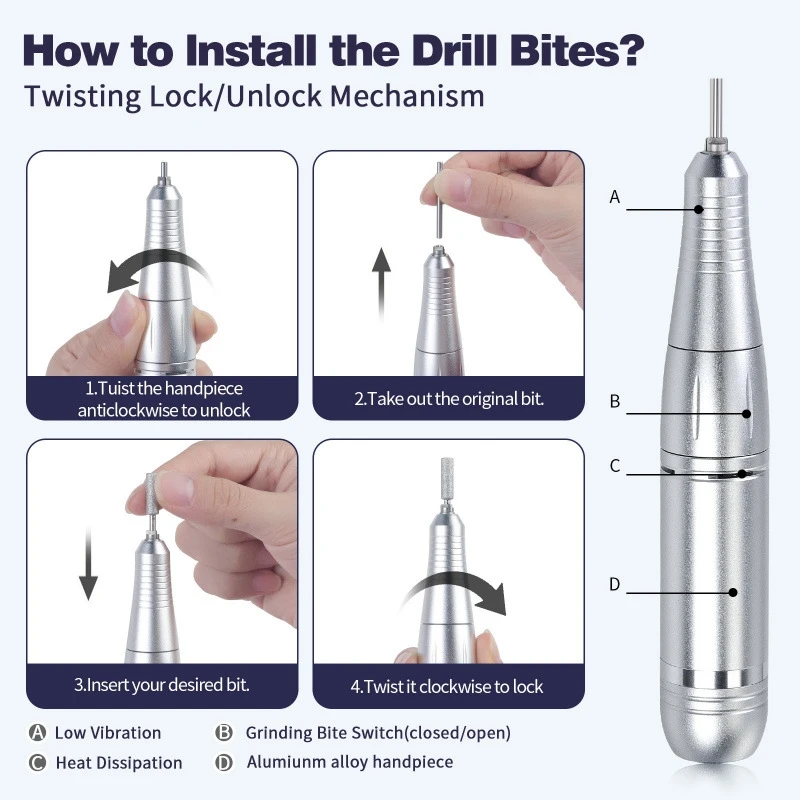 How to Install the Drill Bites?
Twisting Lock/Unlock Mechanism

1.Tuist the handpiece anticlockwise to unlock

2.Take out the original bit.

3.Insert your desired bit.

4.Twist it clockwise to lock

A
B
C
D

A Low Vibration
B Grinding Bite Switch(closed/open)
C Heat Dissipation
D Alumiunm alloy handpiece