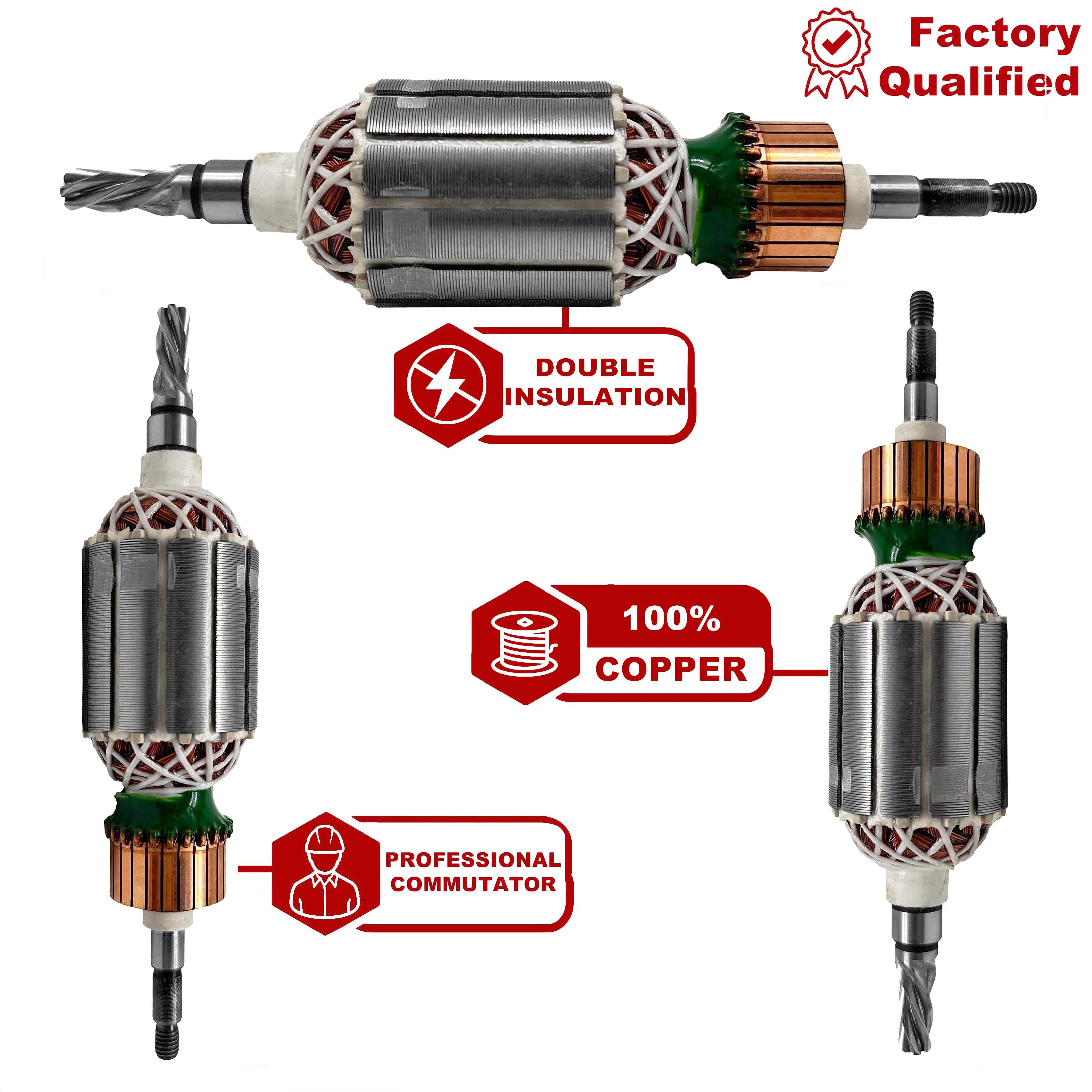 Factory Qualified

DOUBLE INSULATION

100% COPPER

PROFESSIONAL COMMUTATOR