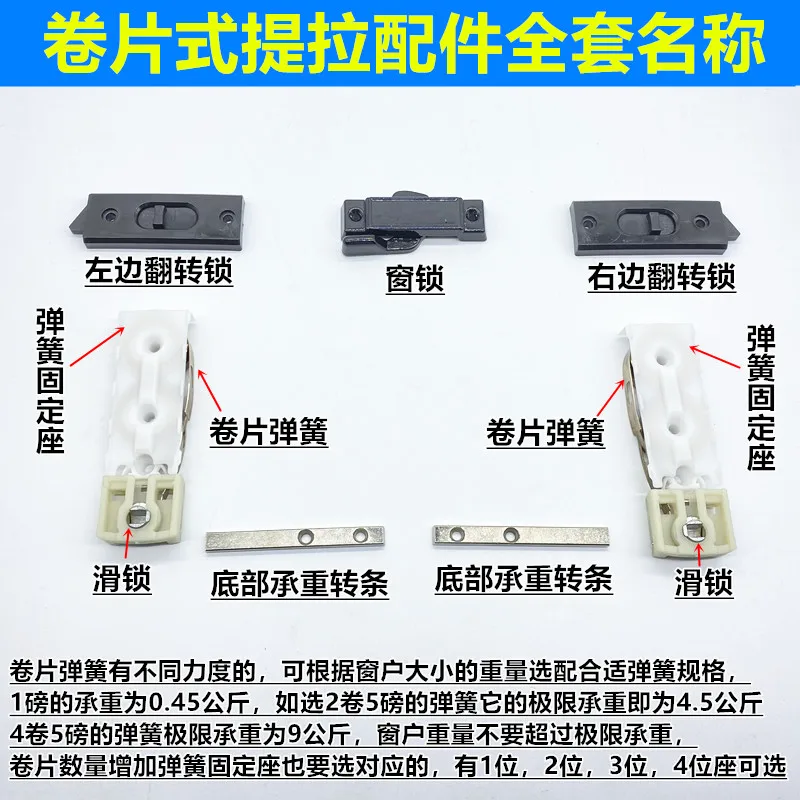 卷片式提拉配件全套名称

左边翻转锁

窗锁

右边翻转锁

弹簧固定座

卷片弹簧

卷片弹簧

弹簧固定座

滑锁

底部承重转条

底部承重转条

滑锁

卷片弹簧有不同力度的，可根据窗户大小的重量选配合适弹簧规格，
1磅的承重为0.45公斤，如选2卷5磅的弹簧它的极限承重即为4.5公斤
4卷5磅的弹簧极限承重为9公斤，窗户重量不要超过极限承重，
卷片数量增加弹簧固定座也要选对应的，有1位，2位，3位，4位座可选